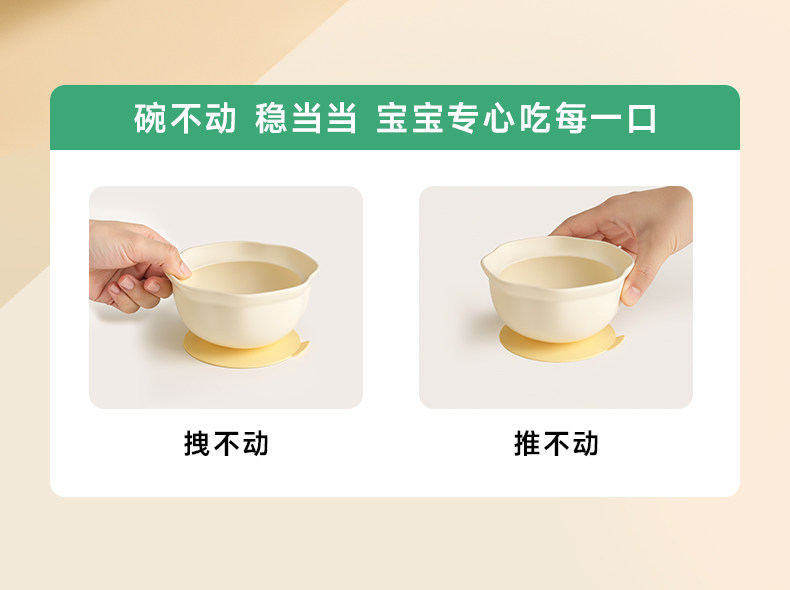 碗不动 稳当当 宝宝专心吃每一口

拽不动

推不动