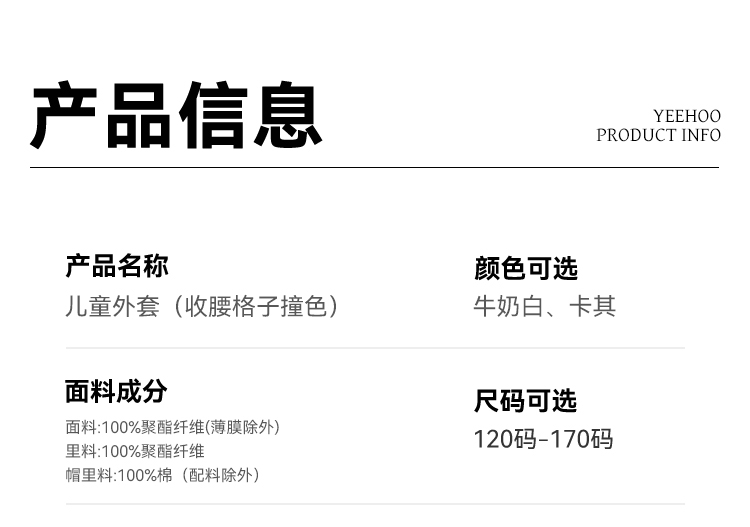 产品信息

YEEHOO
PRODUCT INFO

产品名称
儿童外套（收腰格子撞色）

颜色可选
牛奶白、卡其

面料成分
面料:100%聚酯纤维(薄膜除外)
里料:100%聚酯纤维
帽里料:100%棉（配料除外）

尺码可选
120码-170码