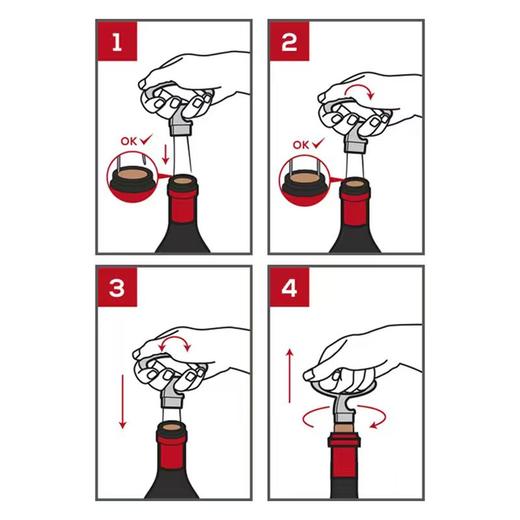 1

OK ✓

2

OK ✓

3

4