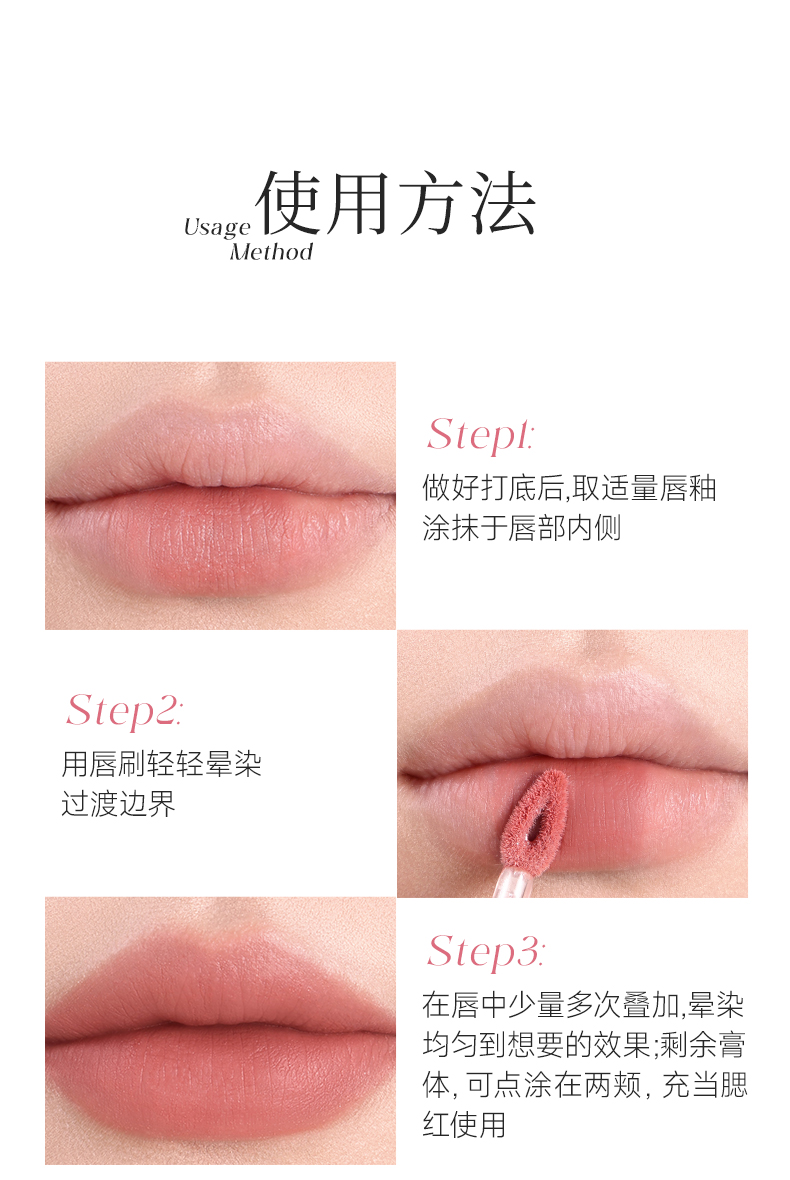 Usage Method 使用方法

Step1:
做好打底后,取适量唇釉涂抹于唇部内侧

Step2:
用唇刷轻轻晕染过渡边界

Step3:
在唇中少量多次叠加,晕染均匀到想要的效果;剩余膏体, 可点涂在两颊, 充当腮红使用