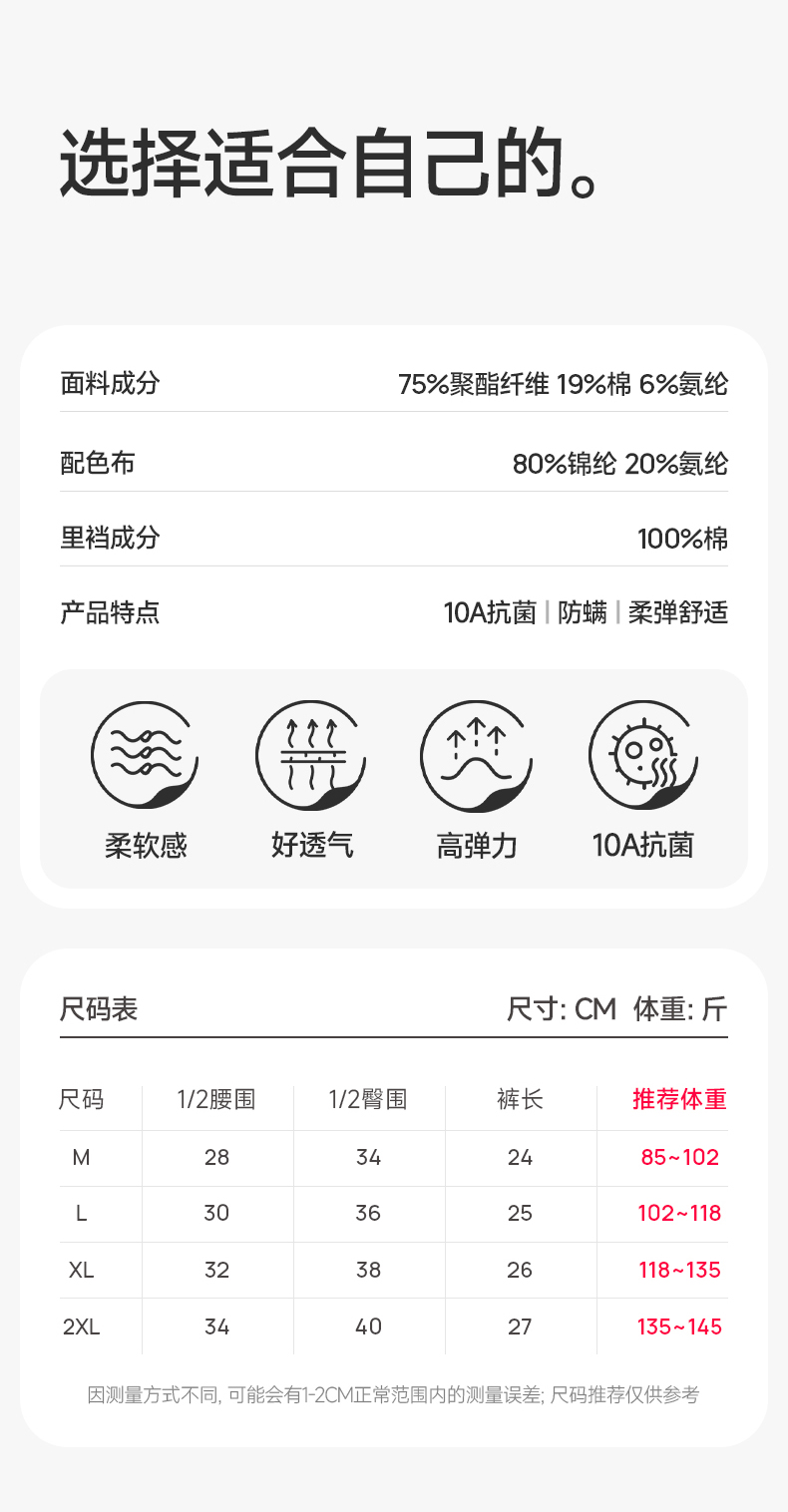 选择适合自己的。

面料成分 75%聚酯纤维 19%棉 6%氨纶

配色布 80%锦纶 20%氨纶

里裆成分 100%棉

产品特点 10A抗菌 | 防螨 | 柔弹舒适

柔软感 好透气 高弹力 10A抗菌

尺码表 尺寸: CM 体重: 斤

| 尺码 | 1/2腰围 | 1/2臀围 | 裤长 | 推荐体重 |
|---|---|---|---|---|
| M | 28 | 34 | 24 | 85~102 |
| L | 30 | 36 | 25 | 102~118 |
| XL | 32 | 38 | 26 | 118~135 |
| 2XL | 34 | 40 | 27 | 135~145 |

因测量方式不同, 可能会有1-2CM正常范围内的测量误差; 尺码推荐仅供参考