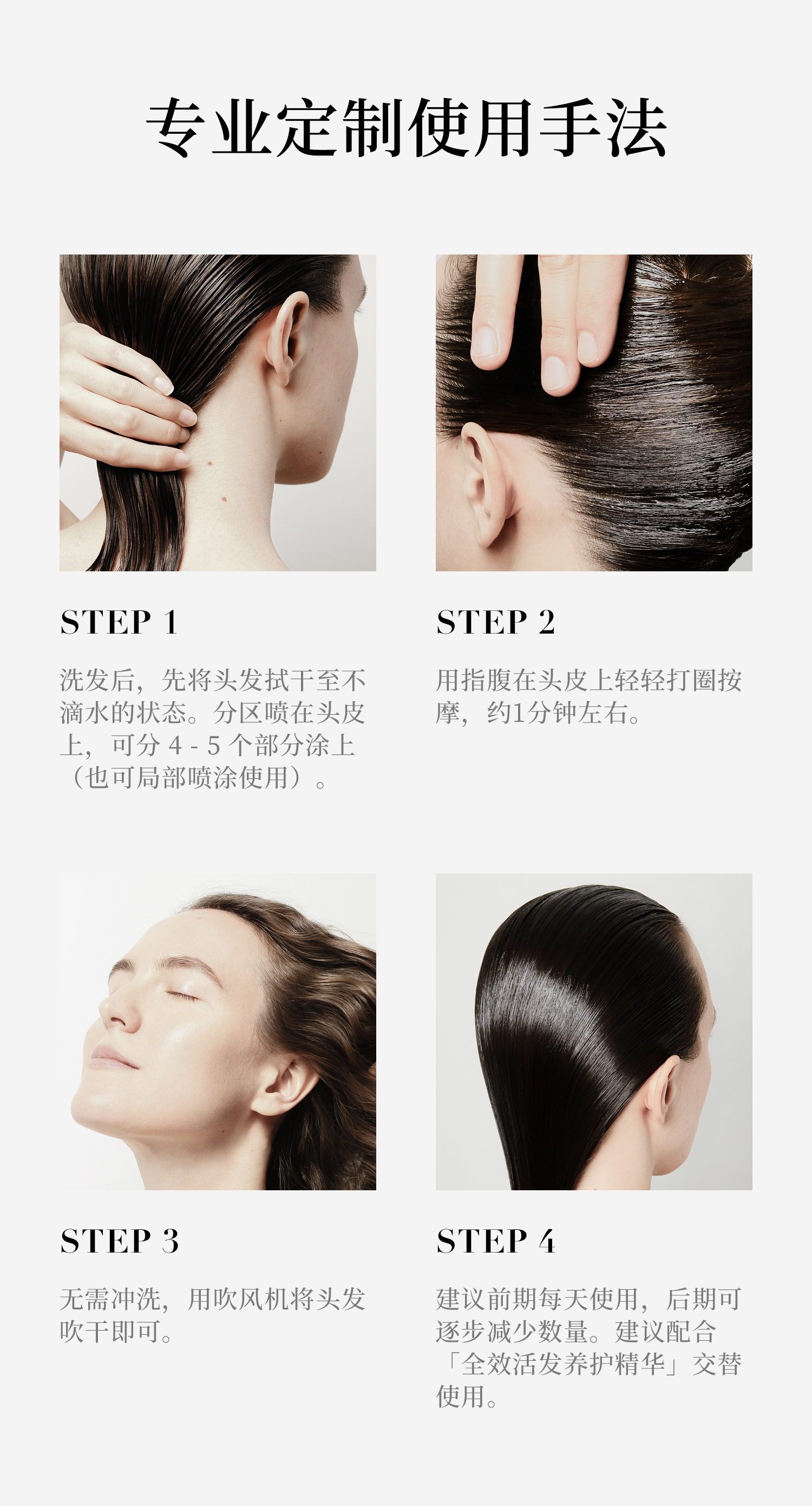 专业定制使用手法

STEP 1

洗发后，先将头发拭干至不滴水的状态。分区喷在头皮上，可分 4 - 5 个部分涂上（也可局部喷涂使用）。

STEP 2

用指腹在头皮上轻轻打圈按摩，约1分钟左右。

STEP 3

无需冲洗，用吹风机将头发吹干即可。

STEP 4

建议前期每天使用，后期可逐步减少数量。建议配合「全效活发养护精华」交替使用。