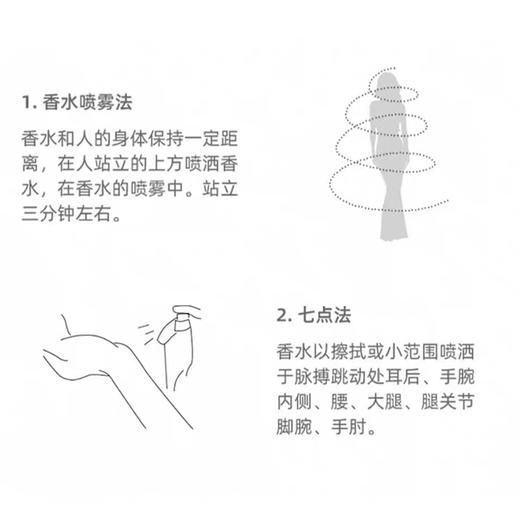 1. 香水喷雾法

香水和人的身体保持一定距离，在人站立的上方喷洒香水，在香水的喷雾中。站立三分钟左右。

2. 七点法

香水以擦拭或小范围喷洒于脉搏跳动处耳后、手腕内侧、腰、大腿、腿关节脚腕、手肘。