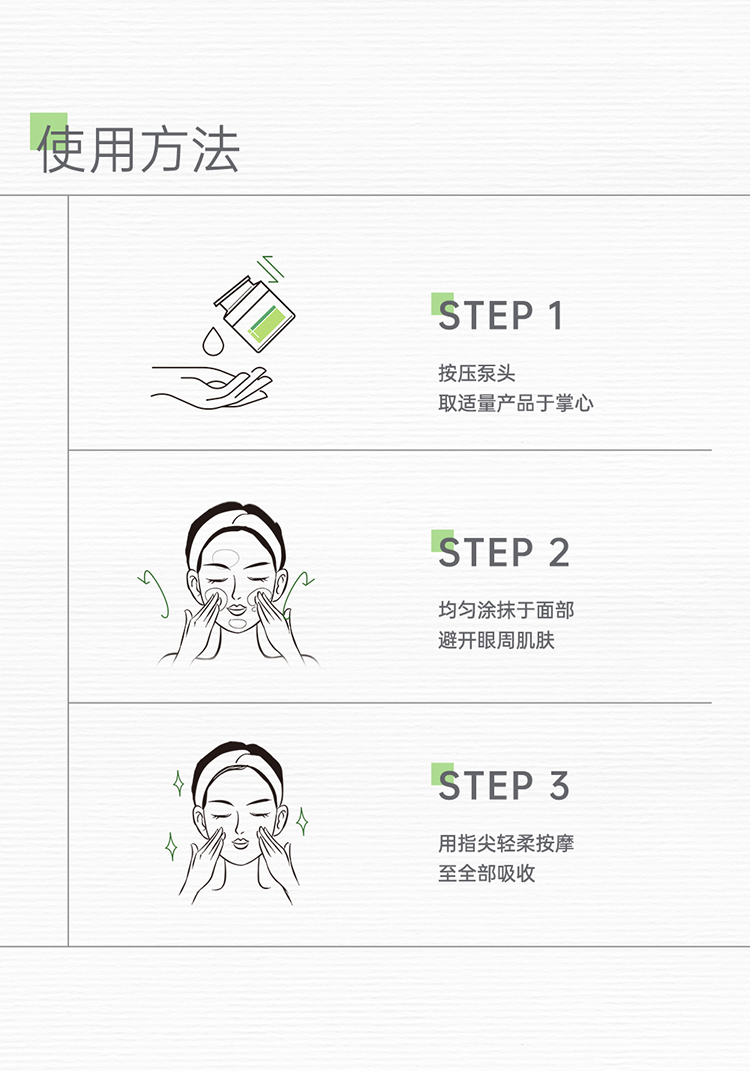 使用方法

STEP 1

按压泵头
取适量产品于掌心

STEP 2

均匀涂抹于面部
避开眼周肌肤

STEP 3

用指尖轻柔按摩
至全部吸收