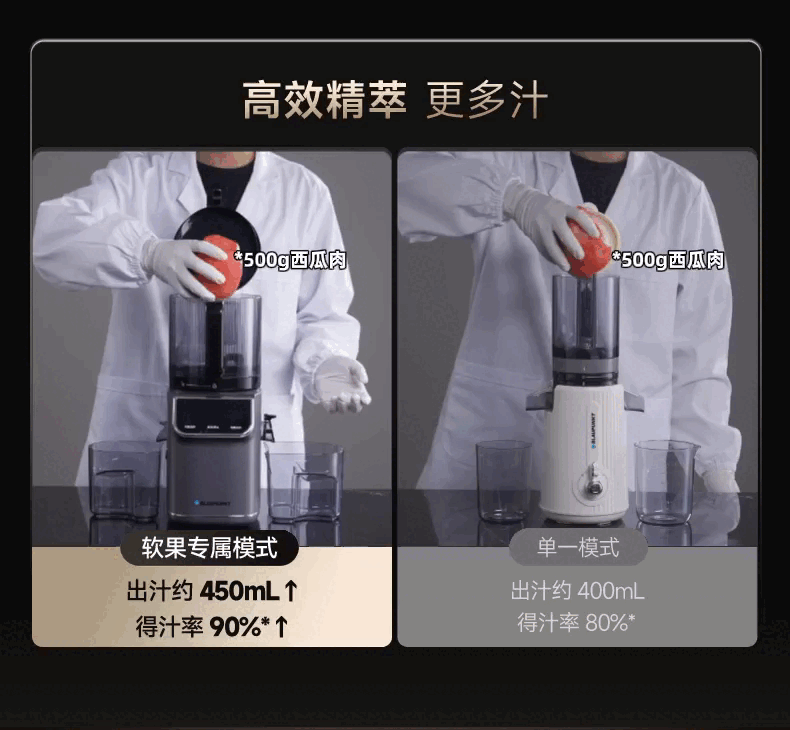 高效精萃 更多汁

*500g西瓜肉

BLAUPUNKT

软果专属模式

出汁约 450mL↑
得汁率 90%*↑

*500g西瓜肉

BLAUPUNKT

单一模式

出汁约 400mL
得汁率 80%*