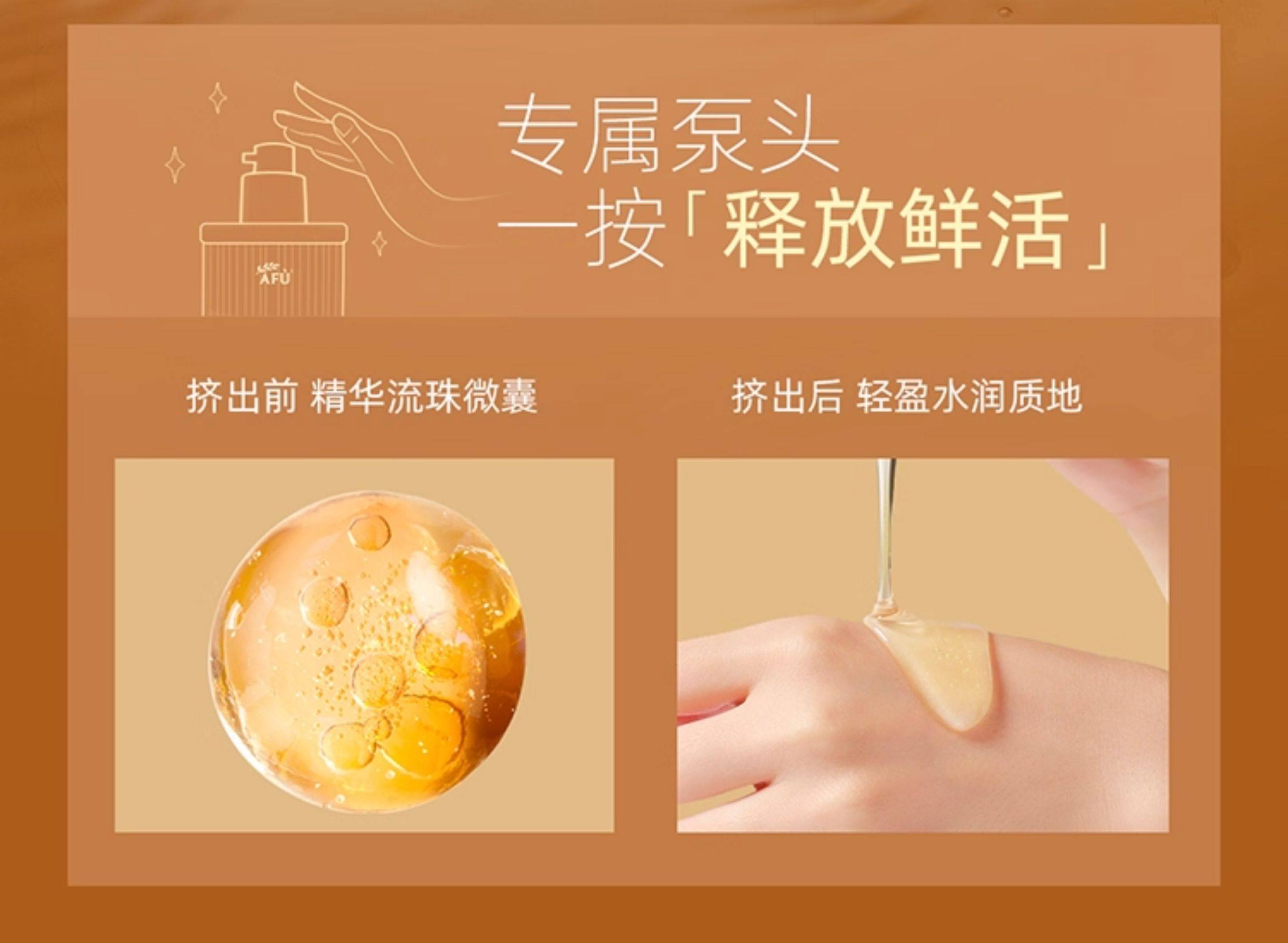 AFU

专属泵头
一按「释放鲜活」

挤出前 精华流珠微囊

挤出后 轻盈水润质地