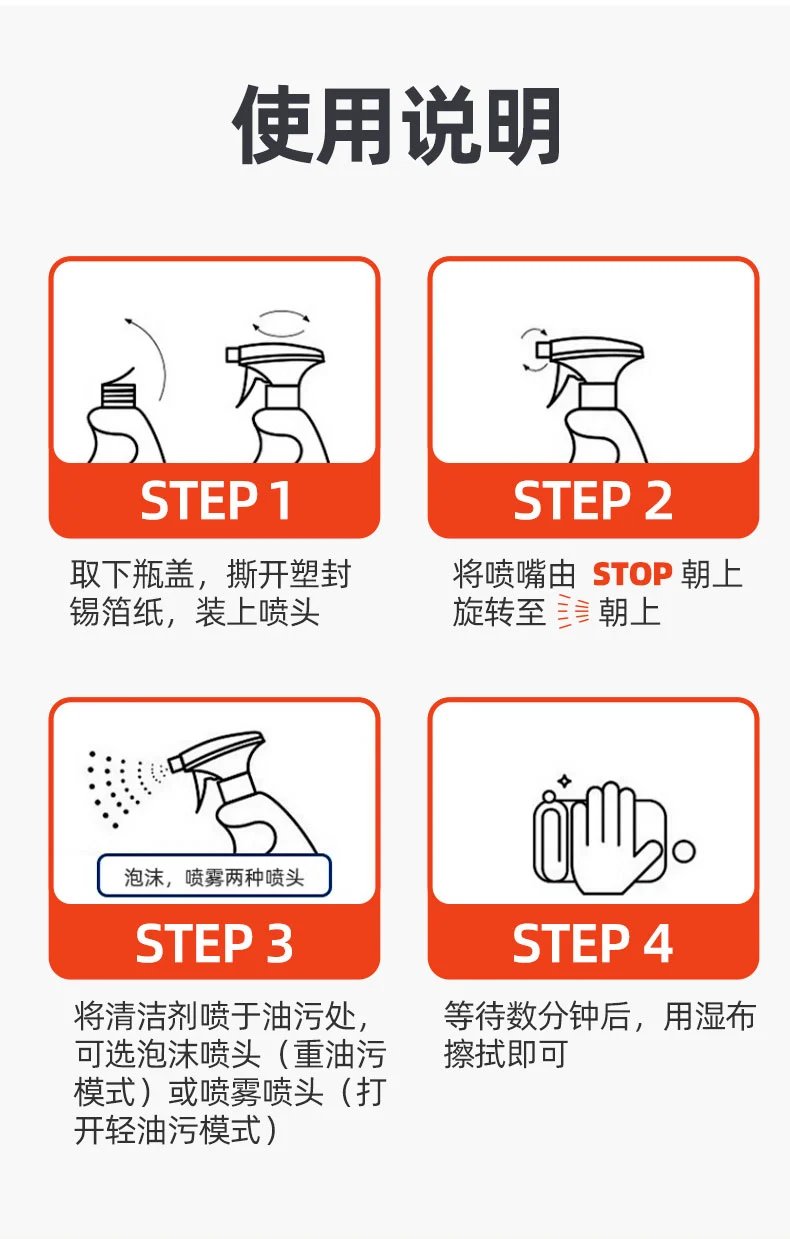 使用说明

STEP 1

取下瓶盖，撕开塑封锡箔纸，装上喷头

STEP 2

将喷嘴由 STOP 朝上旋转至 朝上

泡沫，喷雾两种喷头

STEP 3

将清洁剂喷于油污处，可选泡沫喷头（重油污模式）或喷雾喷头（打开轻油污模式）

STEP 4

等待数分钟后，用湿布擦拭即可