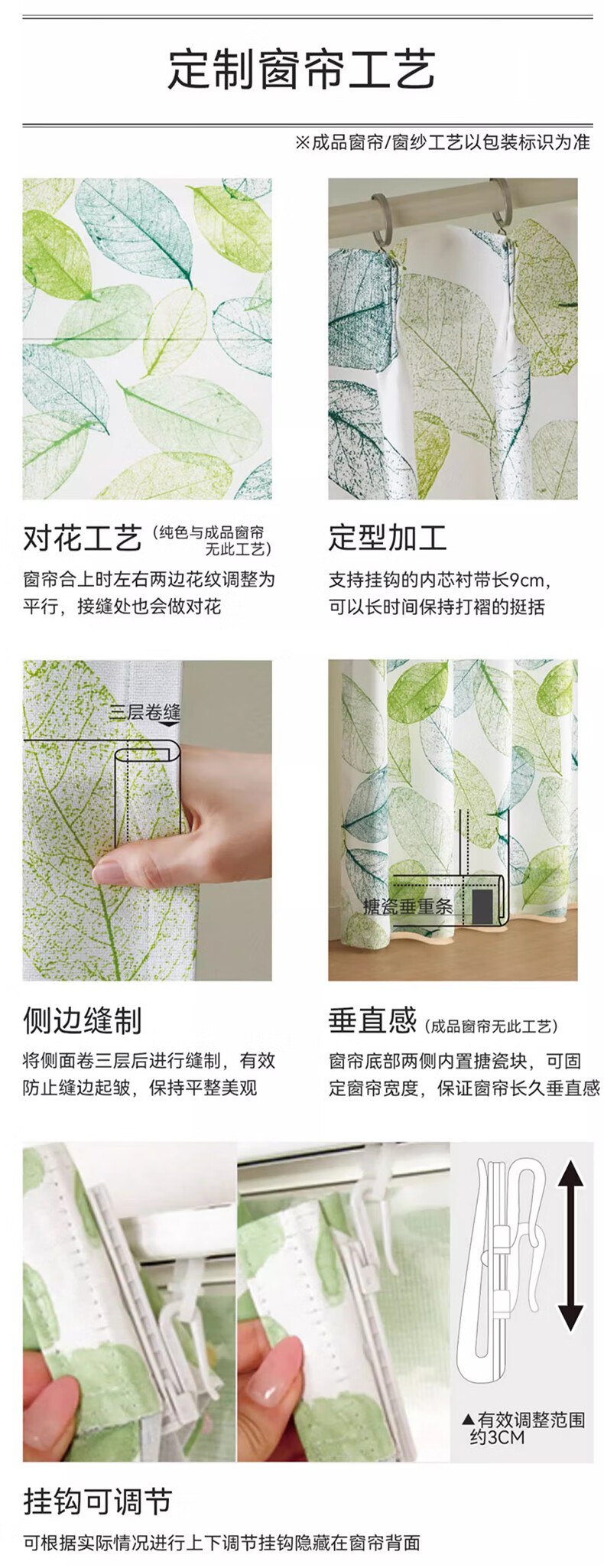 定制窗帘工艺

※成品窗帘/窗纱工艺以包装标识为准

对花工艺（纯色与成品窗帘无此工艺）

窗帘合上时左右两边花纹调整为平行，接缝处也会做对花

定型加工

支持挂钩的内芯衬带长9cm，可以长时间保持打褶的挺括

三层卷缝

侧边缝制

将侧面卷三层后进行缝制，有效防止缝边起皱，保持平整美观

搪瓷垂重条

垂直感（成品窗帘无此工艺）

窗帘底部两侧内置搪瓷块，可固定窗帘宽度，保证窗帘长久垂直感

▲有效调整范围约3CM

挂钩可调节

可根据实际情况进行上下调节挂钩隐藏在窗帘背面