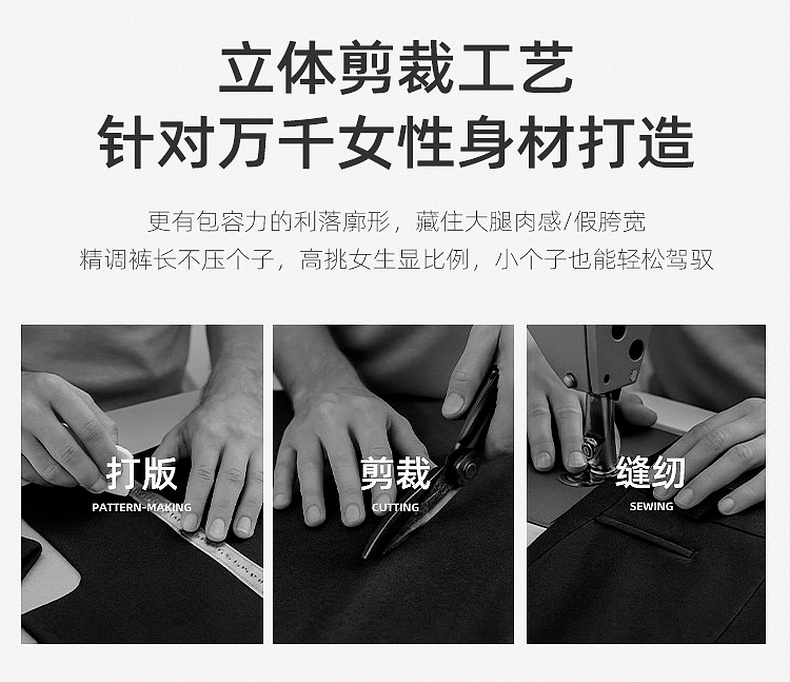 立体剪裁工艺
针对万千女性身材打造

更有包容力的利落廓形，藏住大腿肉感/假胯宽
精调裤长不压个子，高挑女生显比例，小个子也能轻松驾驭

打版
PATTERN-MAKING

剪裁
CUTTING

缝纫
SEWING