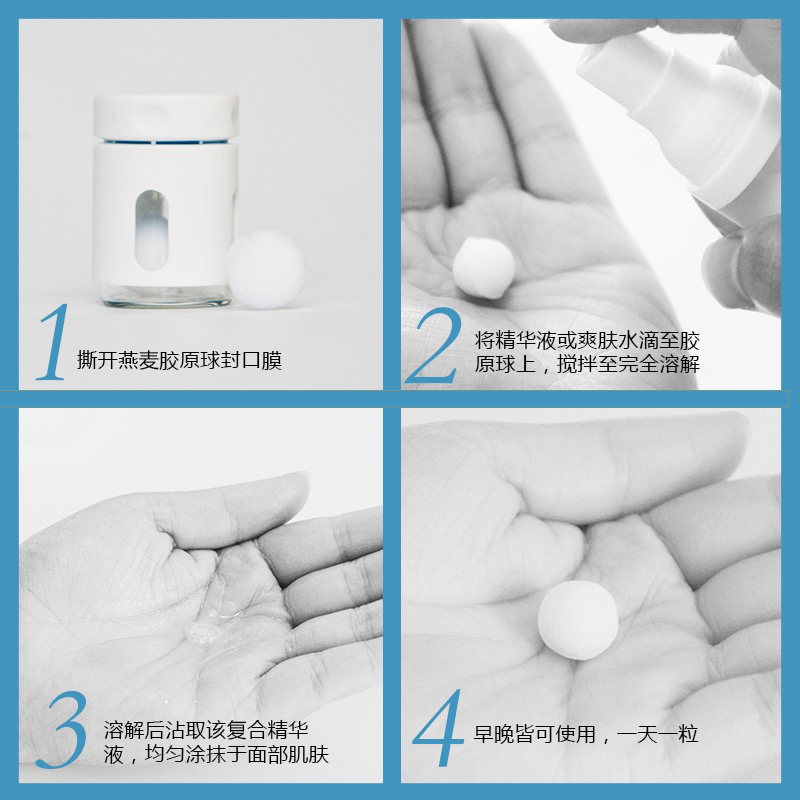 1 撕开燕麦胶原球封口膜

2 将精华液或爽肤水滴至胶原球上，搅拌至完全溶解

3 溶解后沾取该复合精华液，均匀涂抹于面部肌肤

4 早晚皆可使用，一天一粒