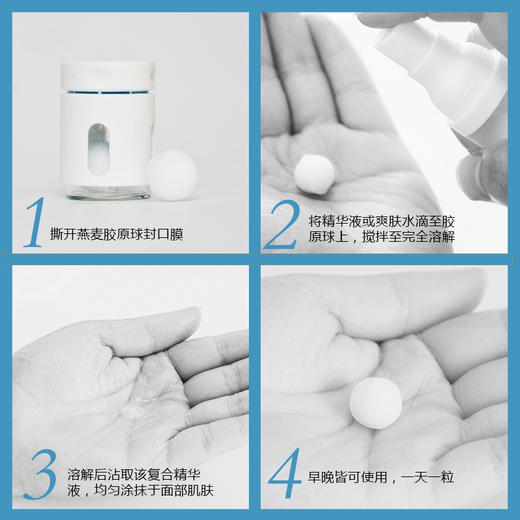 1 撕开燕麦胶原球封口膜

2 将精华液或爽肤水滴至胶原球上，搅拌至完全溶解

3 溶解后沾取该复合精华液，均匀涂抹于面部肌肤

4 早晚皆可使用，一天一粒