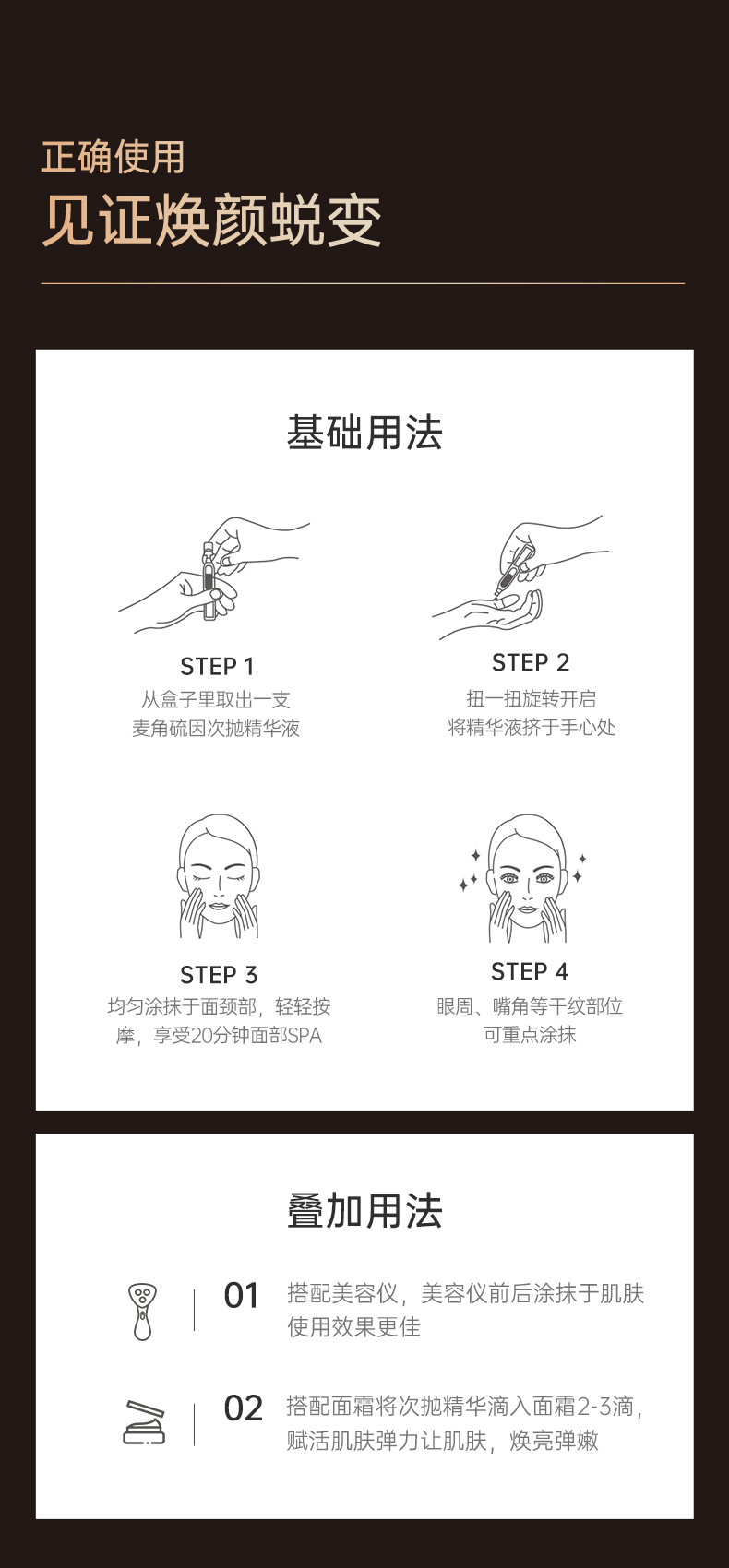 正确使用
见证焕颜蜕变

基础用法

STEP 1
从盒子里取出一支
麦角硫因次抛精华液

STEP 2
扭一扭旋转开启
将精华液挤于手心处

STEP 3
均匀涂抹于面颈部，轻轻按摩，享受20分钟面部SPA

STEP 4
眼周、嘴角等干纹部位
可重点涂抹

叠加用法

01 搭配美容仪，美容仪前后涂抹于肌肤使用效果更佳

02 搭配面霜将次抛精华滴入面霜2-3滴，赋活肌肤弹力让肌肤，焕亮弹嫩