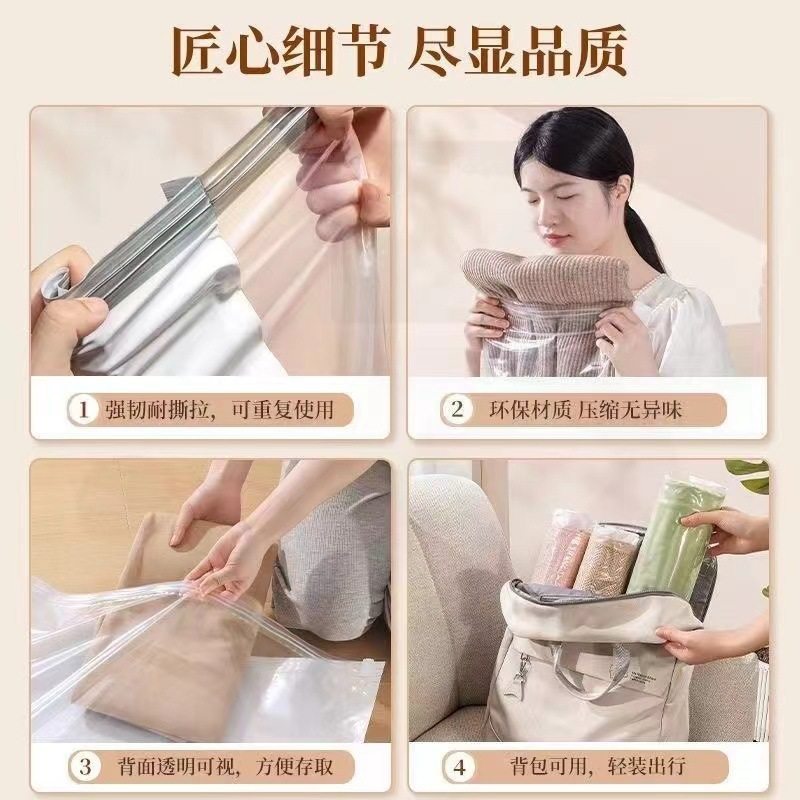 匠心细节 尽显品质

1 强韧耐撕拉，可重复使用

2 环保材质 压缩无异味

3 背面透明可视，方便存取

4 背包可用，轻装出行