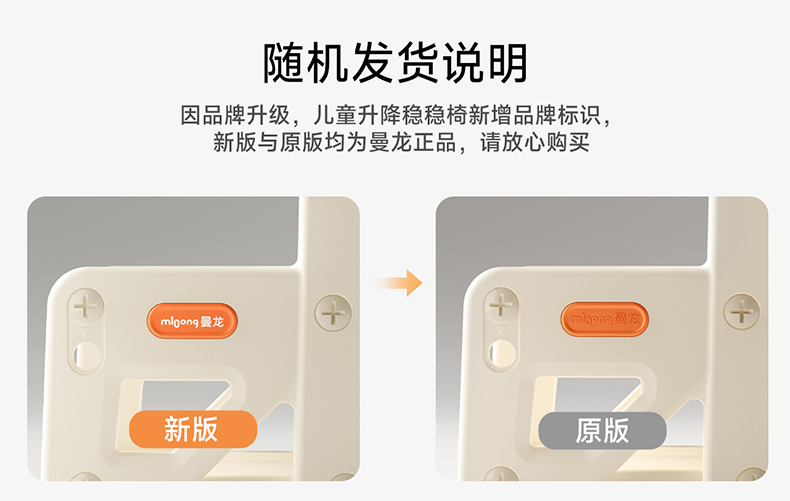 随机发货说明

因品牌升级，儿童升降稳稳椅新增品牌标识，新版与原版均为曼龙正品，请放心购买

mlgong 曼龙

新版

mlgong 曼龙

原版