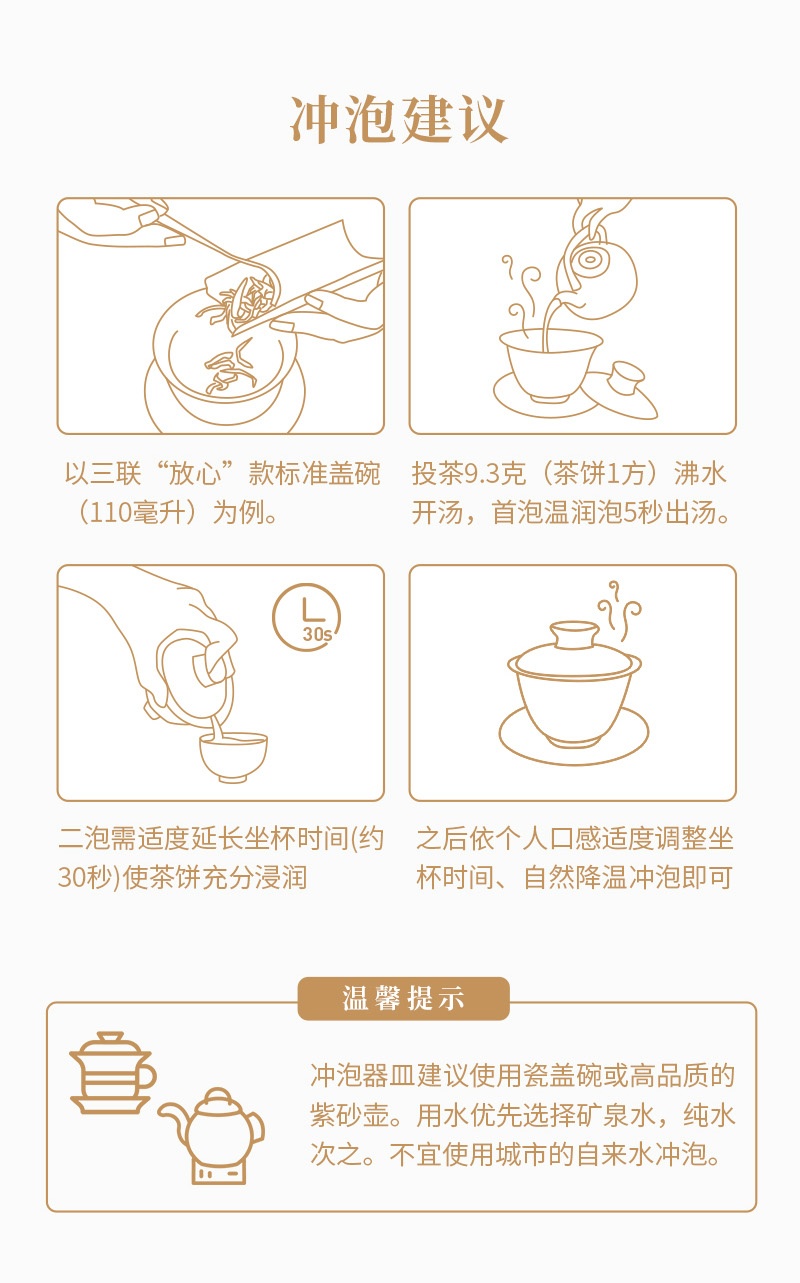 冲泡建议

以三联“放心”款标准盖碗（110毫升）为例。

投茶9.3克（茶饼1方）沸水开汤，首泡温润泡5秒出汤。

30s

二泡需适度延长坐杯时间(约30秒)使茶饼充分浸润

之后依个人口感适度调整坐杯时间、自然降温冲泡即可

温馨提示

冲泡器皿建议使用瓷盖碗或高品质的紫砂壶。用水优先选择矿泉水，纯水次之。不宜使用城市的自来水冲泡。