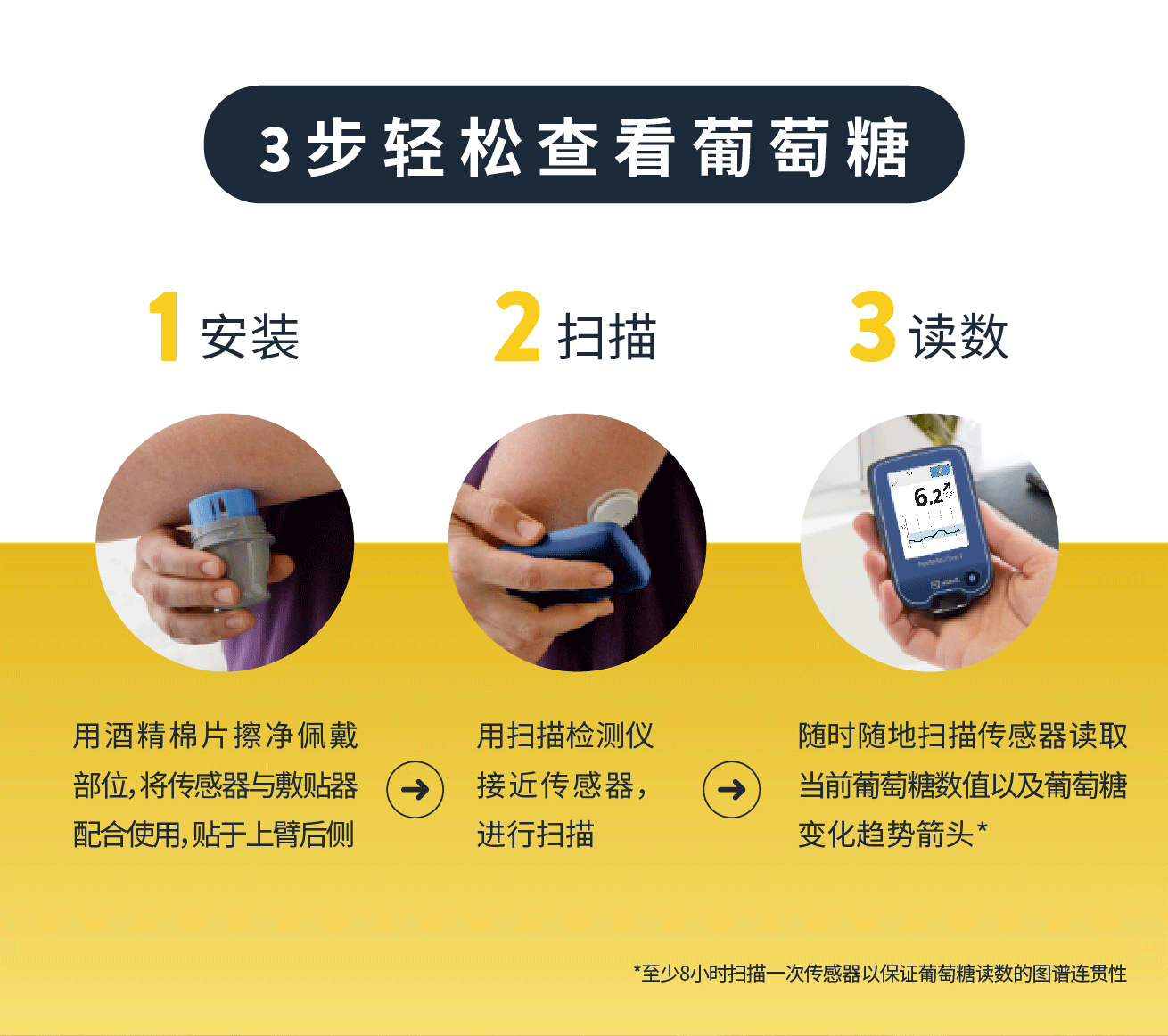 3步轻松查看葡萄糖

1 安装

2 扫描

3 读数

6.2

用酒精棉片擦净佩戴部位，将传感器与敷贴器配合使用，贴于上臂后侧

用扫描检测仪接近传感器，进行扫描

随时随地扫描传感器读取当前葡萄糖数值以及葡萄糖变化趋势箭头*

*至少8小时扫描一次传感器以保证葡萄糖读数的图谱连贯性