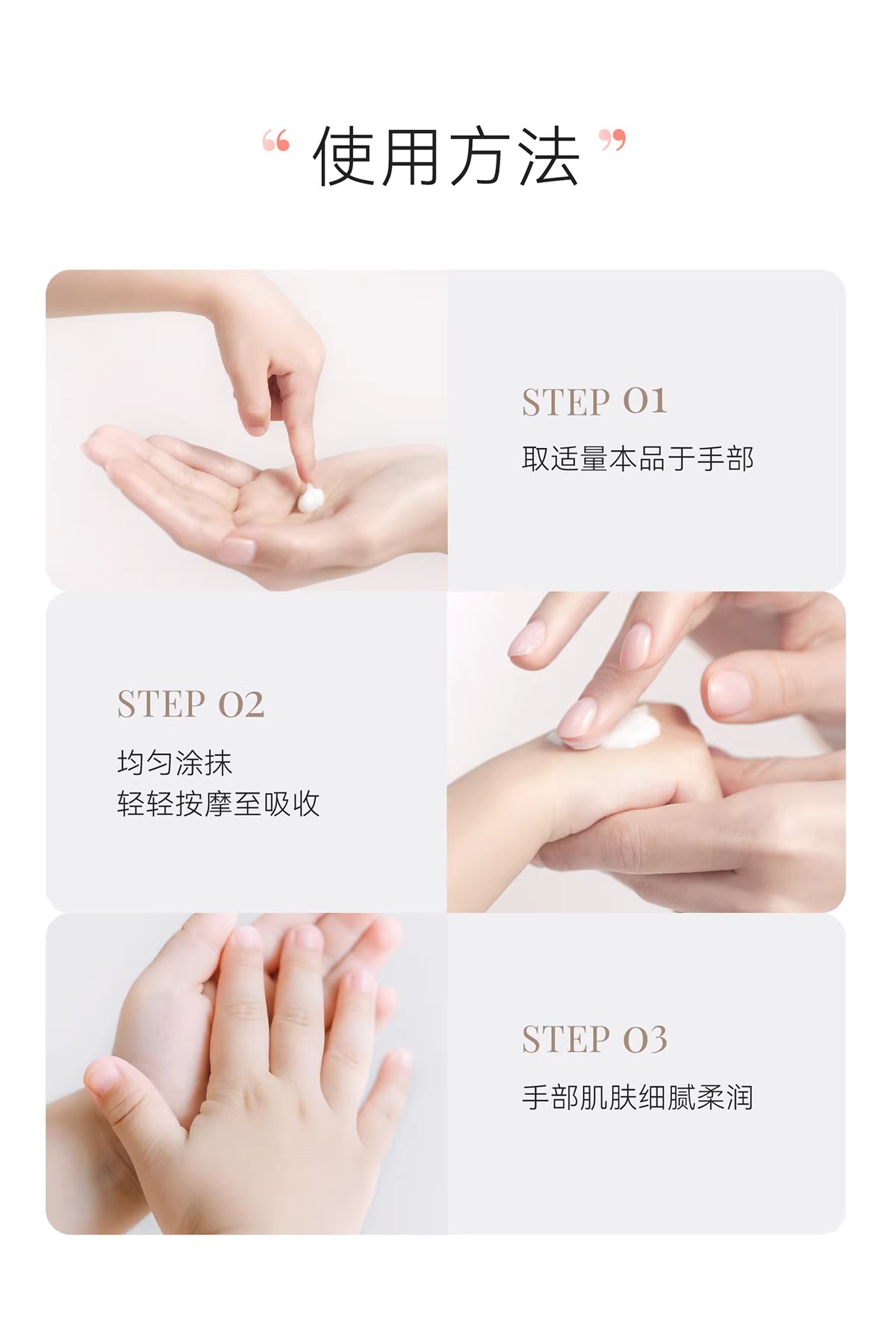 “ 使用方法 ”

STEP 01

取适量本品于手部

STEP 02

均匀涂抹
轻轻按摩至吸收

STEP 03

手部肌肤细腻柔润