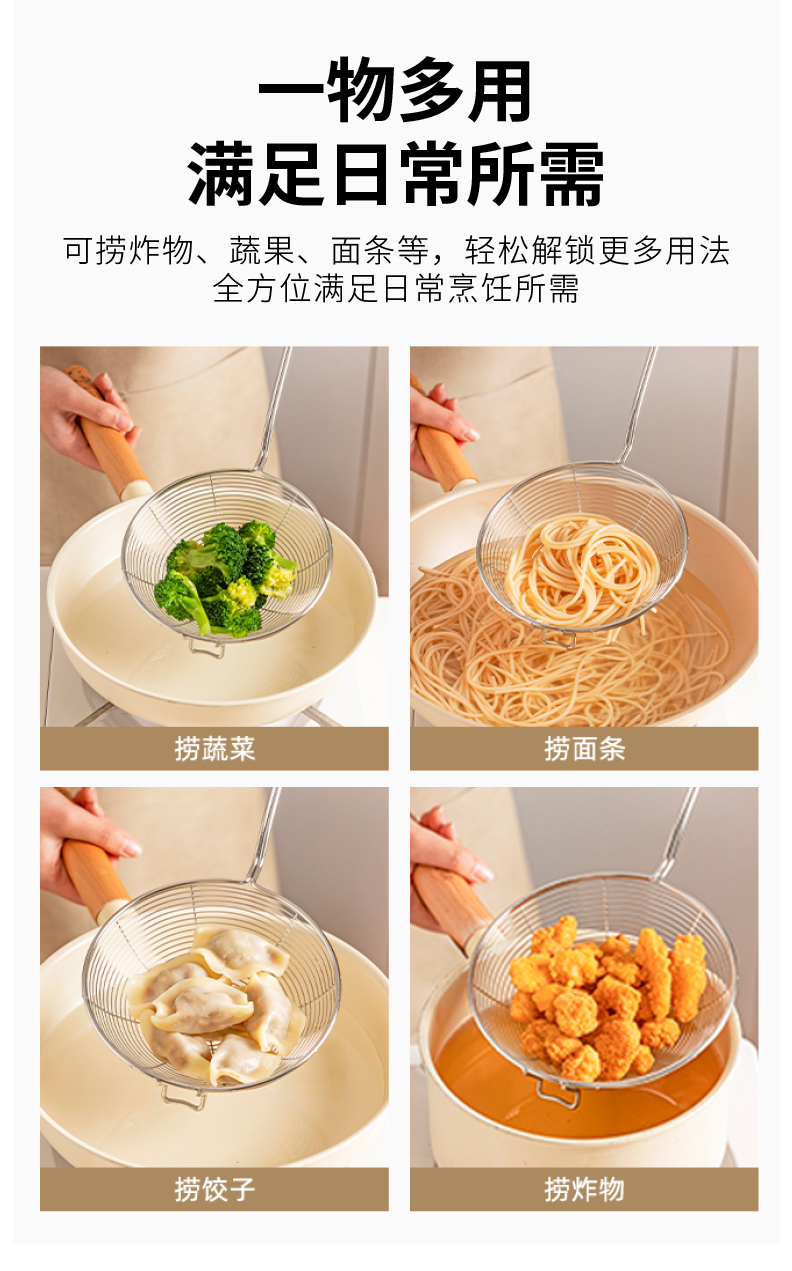 一物多用
满足日常所需

可捞炸物、蔬果、面条等，轻松解锁更多用法
全方位满足日常烹饪所需

捞蔬菜

捞面条

捞饺子

捞炸物