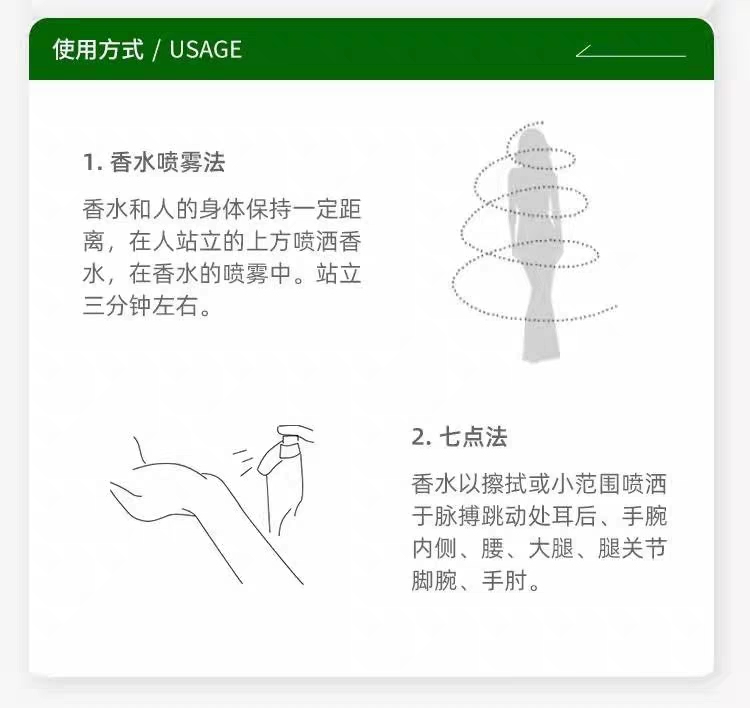 使用方式 / USAGE

1. 香水喷雾法

香水和人的身体保持一定距离，在人站立的上方喷洒香水，在香水的喷雾中。站立三分钟左右。

2. 七点法

香水以擦拭或小范围喷洒于脉搏跳动处耳后、手腕内侧、腰、大腿、腿关节脚腕、手肘。