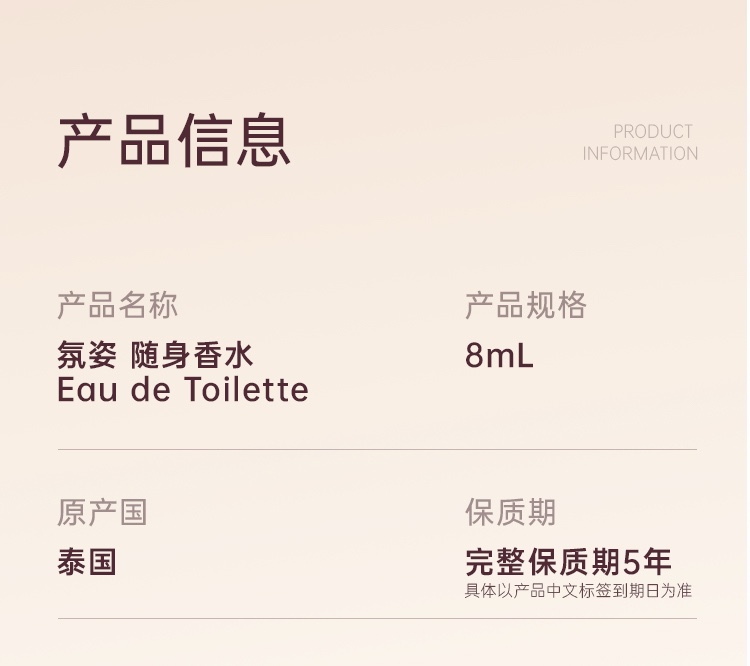 产品信息

PRODUCT
INFORMATION

产品名称

氛姿 随身香水
Eau de Toilette

产品规格

8mL

原产国

泰国

保质期

完整保质期5年
具体以产品中文标签到期日为准