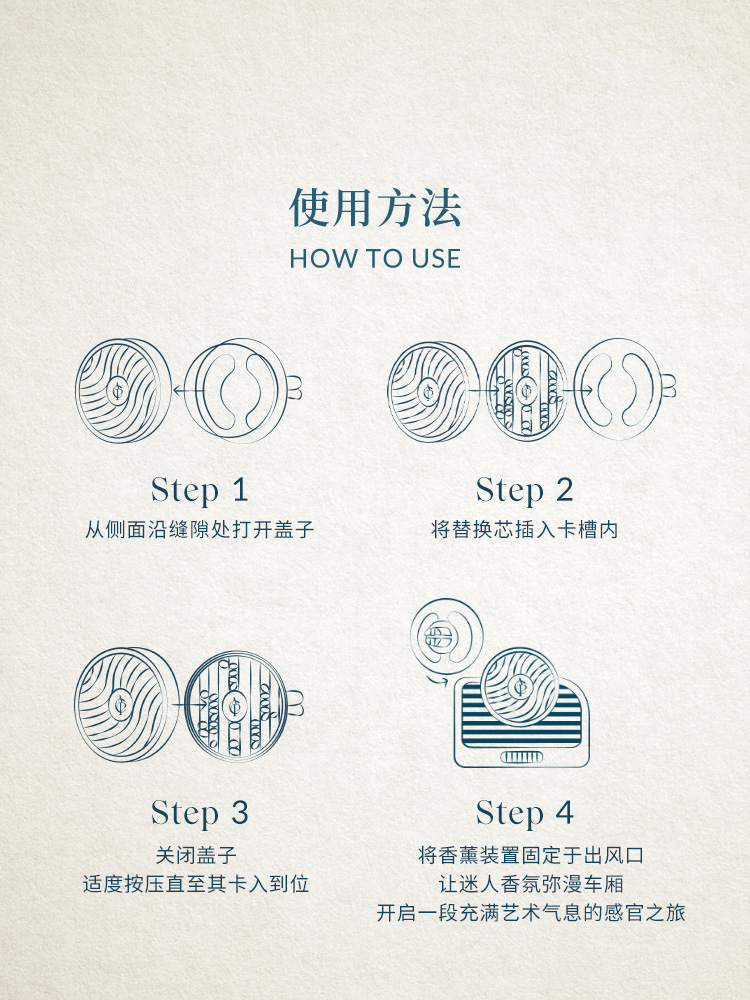 使用方法
HOW TO USE

Step 1
从侧面沿缝隙处打开盖子

Step 2
将替换芯插入卡槽内

Step 3
关闭盖子
适度按压直至其卡入到位

Step 4
将香薰装置固定于出风口
让迷人香氛弥漫车厢
开启一段充满艺术气息的感官之旅