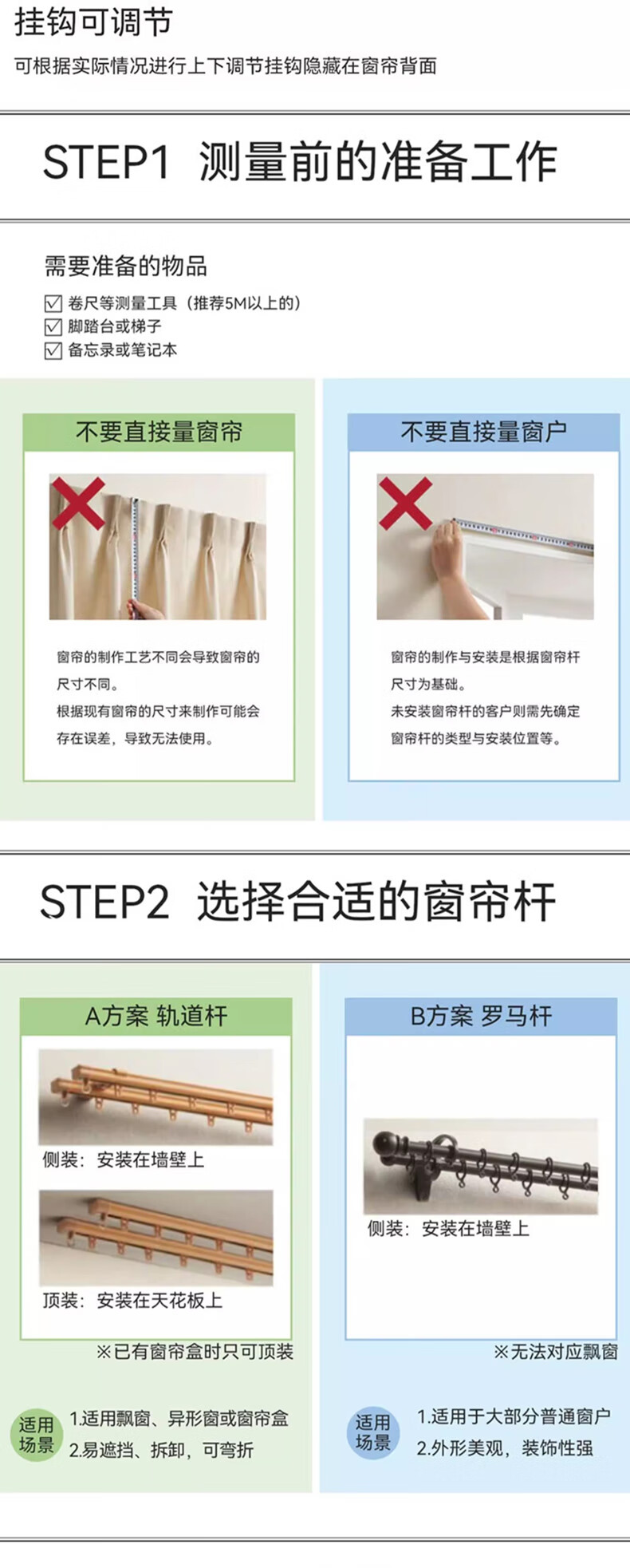 挂钩可调节

可根据实际情况进行上下调节挂钩隐藏在窗帘背面

STEP1 测量前的准备工作

需要准备的物品

☑ 卷尺等测量工具（推荐5M以上的）
☑ 脚踏台或梯子
☑ 备忘录或笔记本

不要直接量窗帘

窗帘的制作工艺不同会导致窗帘的尺寸不同。
根据现有窗帘的尺寸来制作可能会存在误差，导致无法使用。

不要直接量窗户

窗帘的制作与安装是根据窗帘杆尺寸为基础。
未安装窗帘杆的客户则需先确定窗帘杆的类型与安装位置等。

STEP2 选择合适的窗帘杆

A方案 轨道杆

侧装：安装在墙壁上

顶装：安装在天花板上

※已有窗帘盒时只可顶装

适用场景

1.适用飘窗、异形窗或窗帘盒
2.易遮挡、拆卸，可弯折

B方案 罗马杆

侧装：安装在墙壁上

※无法对应飘窗

适用场景

1.适用于大部分普通窗户
2.外形美观，装饰性强