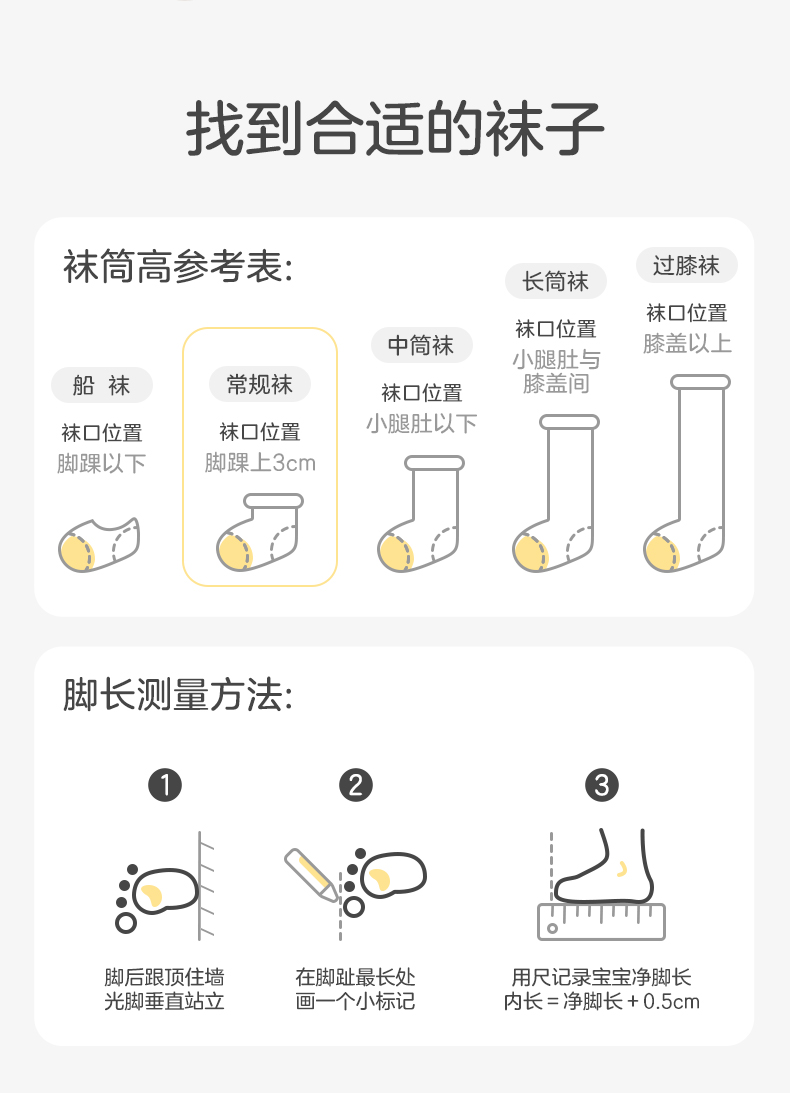 找到合适的袜子

袜筒高参考表:

船 袜
袜口位置
脚踝以下

常规袜
袜口位置
脚踝上3cm

中筒袜
袜口位置
小腿肚以下

长筒袜
袜口位置
小腿肚与膝盖间

过膝袜
袜口位置
膝盖以上

脚长测量方法:

1
脚后跟顶住墙
光脚垂直站立

2
在脚趾最长处
画一个小标记

3
用尺记录宝宝净脚长
内长 = 净脚长 + 0.5cm