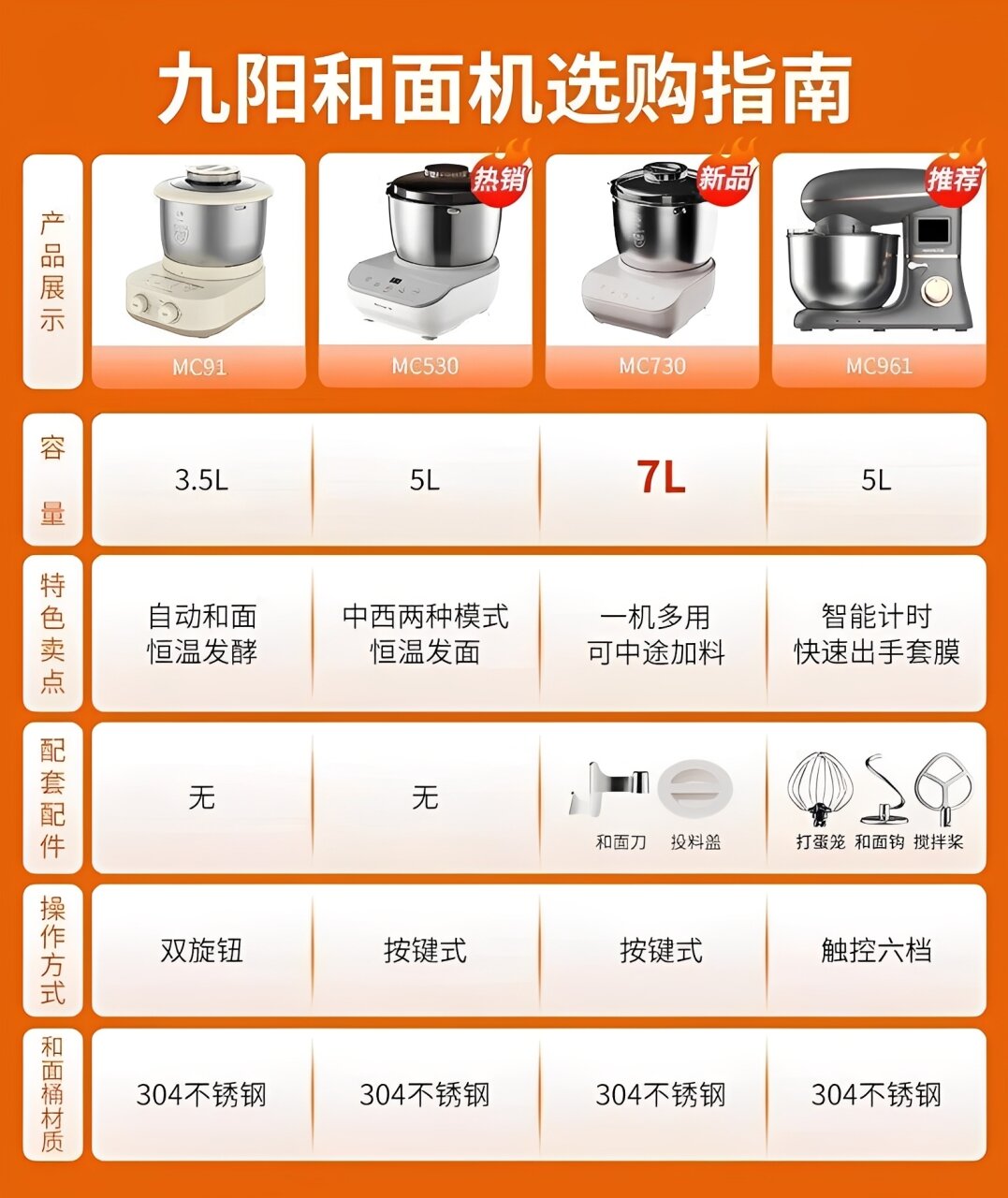 九阳和面机选购指南

| 产品展示 | MC91 | 热销 MC530 | 新品 MC730 | 推荐 MC961 |
|---|---|---|---|---|
| 容量 | 3.5L | 5L | 7L | 5L |
| 特色卖点 | 自动和面 恒温发酵 | 中西两种模式 恒温发面 | 一机多用 可中途加料 | 智能计时 快速出手套膜 |
| 配套配件 | 无 | 无 | 和面刀 投料盖 | 打蛋笼 和面钩 搅拌桨 |
| 操作方式 | 双旋钮 | 按键式 | 按键式 | 触控六档 |
| 和面桶材质 | 304不锈钢 | 304不锈钢 | 304不锈钢 | 304不锈钢 |