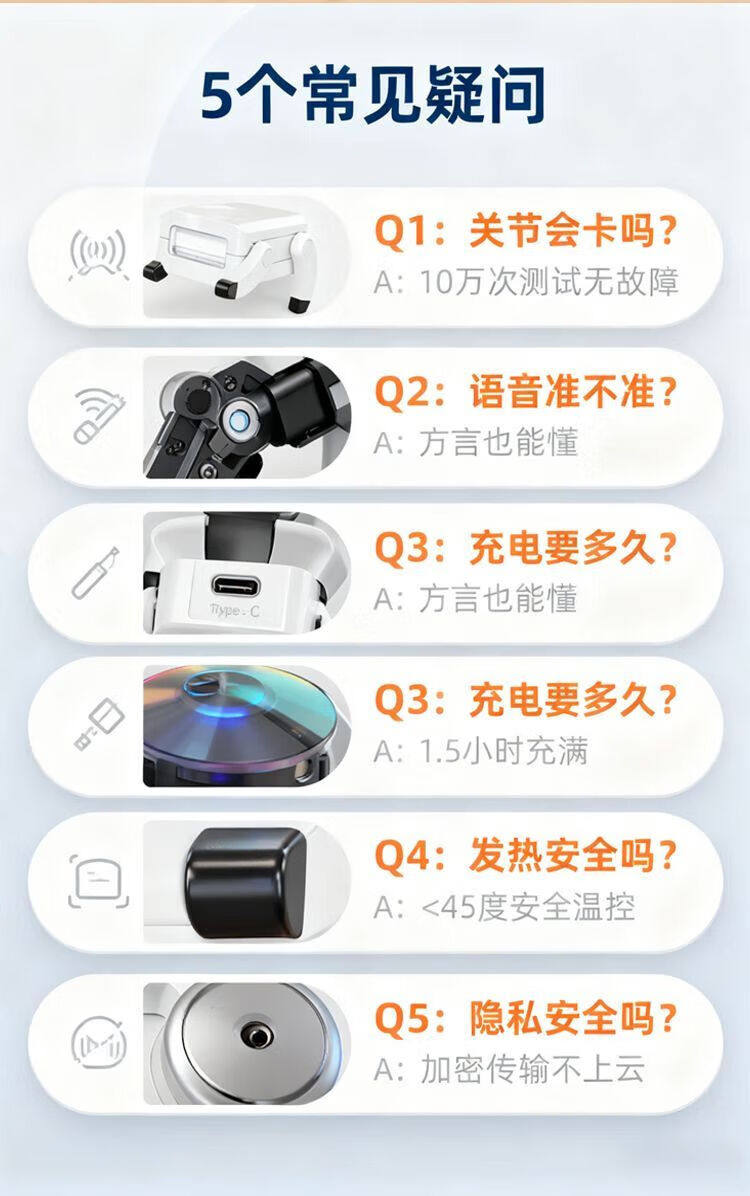 5个常见疑问

Q1：关节会卡吗？
A：10万次测试无故障

Q2：语音准不准？
A：方言也能懂

Type - C

Q3：充电要多久？
A：方言也能懂

Q3：充电要多久？
A：1.5小时充满

Q4：发热安全吗？
A：<45度安全温控

Q5：隐私安全吗？
A：加密传输不上云