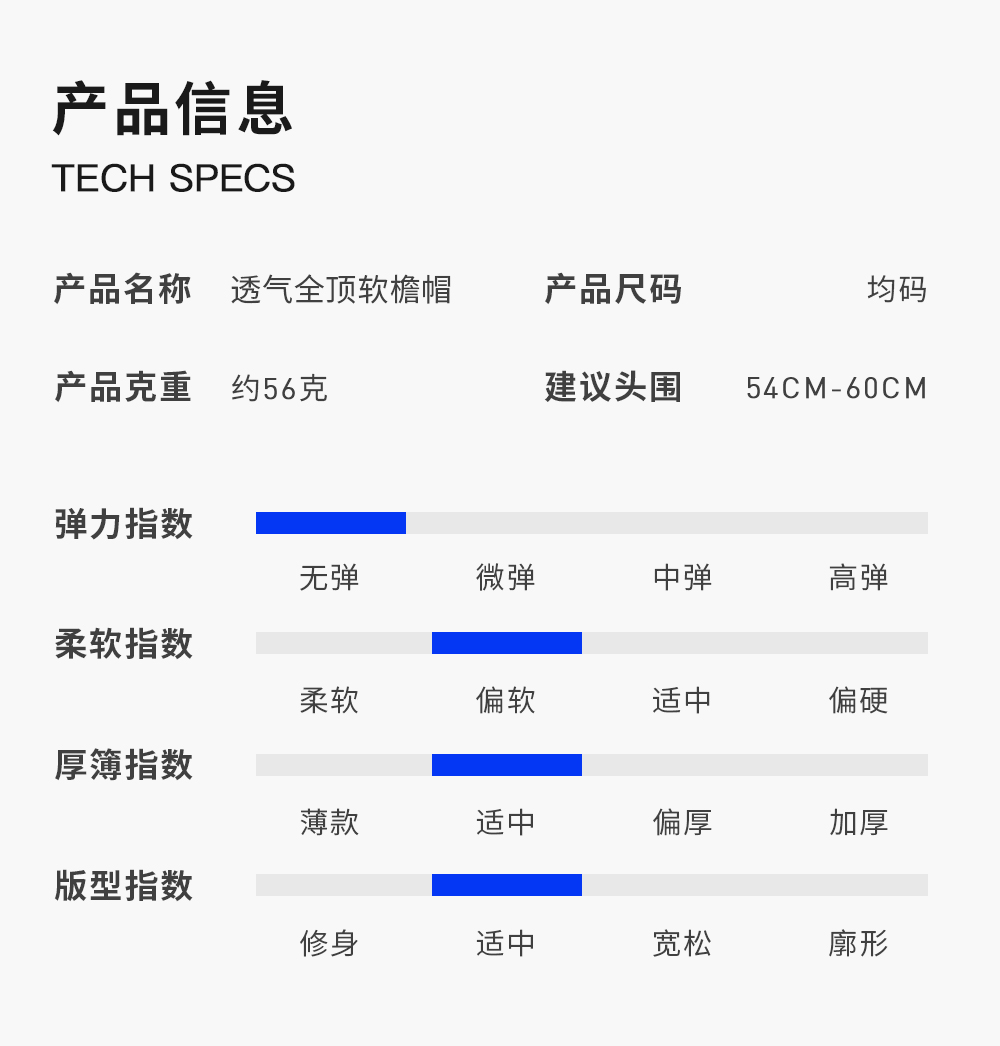 产品信息
TECH SPECS

产品名称 透气全顶软檐帽 产品尺码 均码

产品克重 约56克 建议头围 54CM-60CM

弹力指数
无弹 微弹 中弹 高弹

柔软指数
柔软 偏软 适中 偏硬

厚簿指数
薄款 适中 偏厚 加厚

版型指数
修身 适中 宽松 廓形