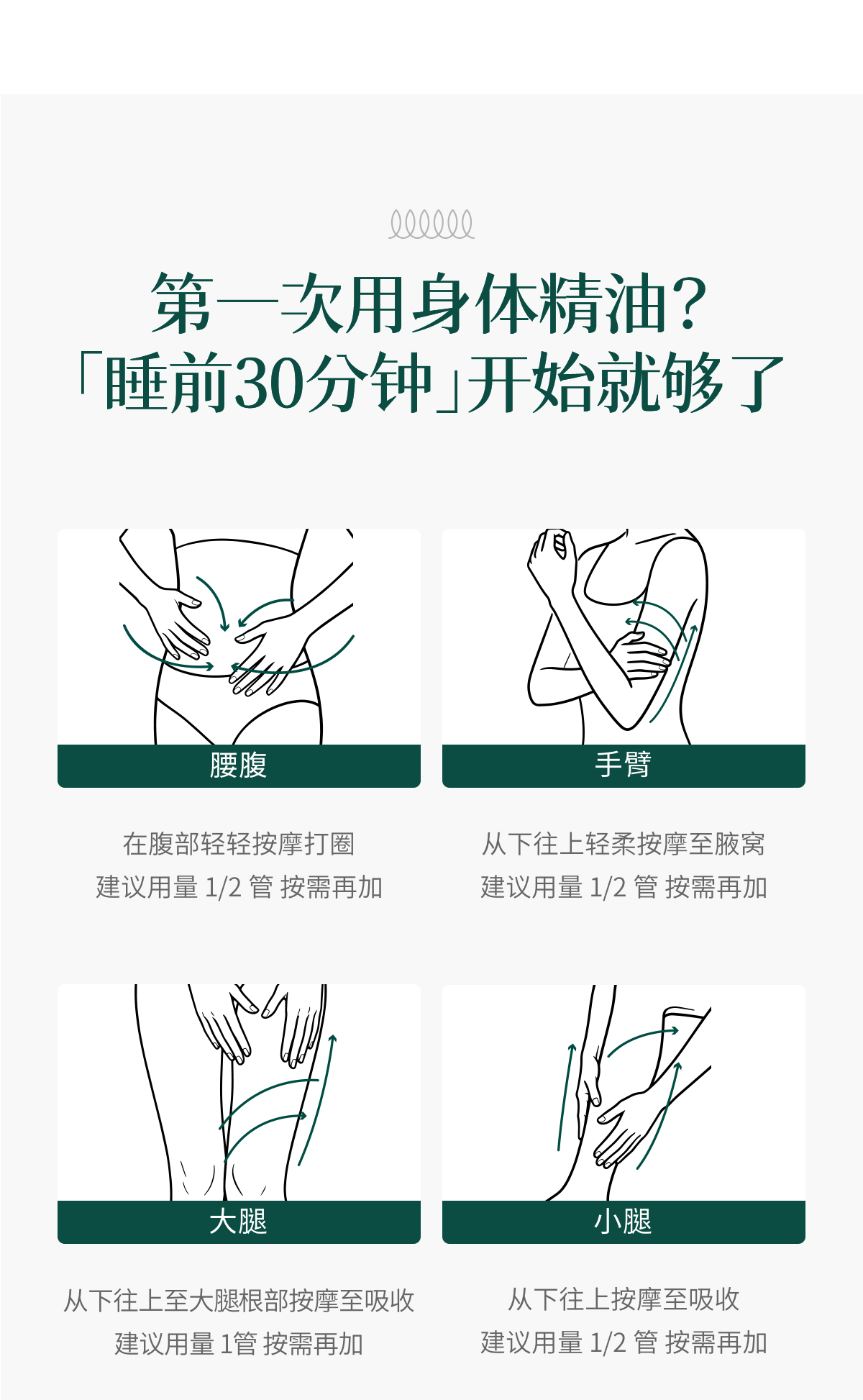 第一次用身体精油?
「睡前30分钟」开始就够了

腰腹

在腹部轻轻按摩打圈
建议用量 1/2 管 按需再加

手臂

从下往上轻柔按摩至腋窝
建议用量 1/2 管 按需再加

大腿

从下往上至大腿根部按摩至吸收
建议用量 1管 按需再加

小腿

从下往上按摩至吸收
建议用量 1/2 管 按需再加