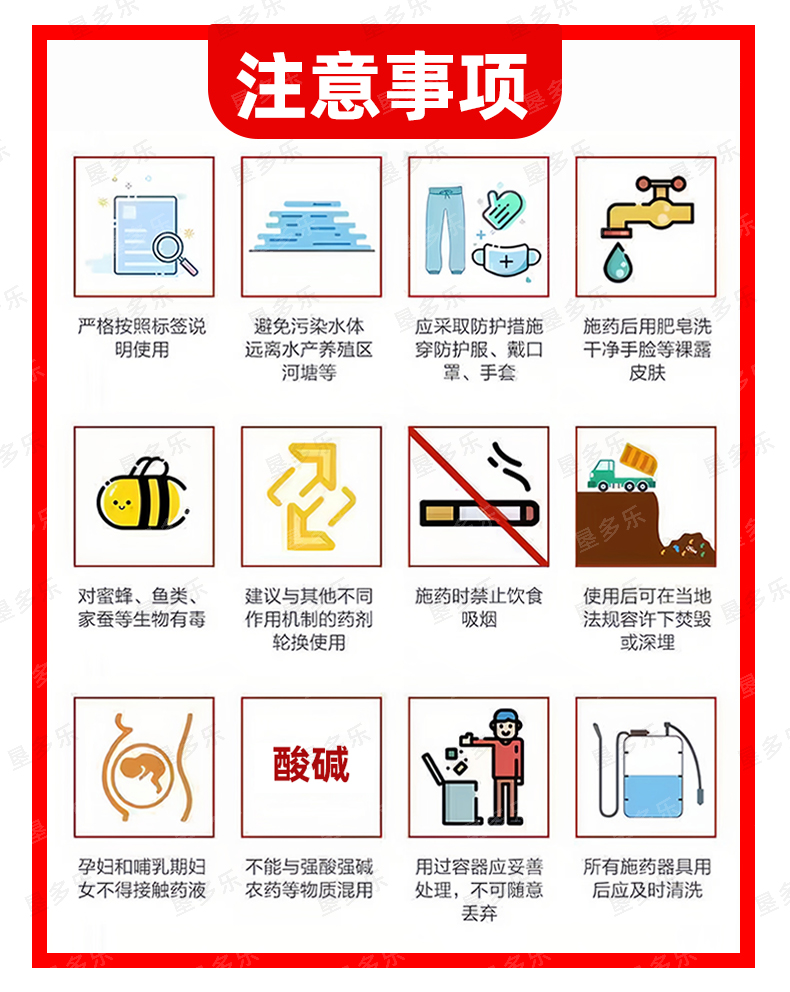 注意事项

严格按照标签说明使用

避免污染水体远离水产养殖区河塘等

应采取防护措施穿防护服、戴口罩、手套

施药后用肥皂洗干净手脸等裸露皮肤

对蜜蜂、鱼类、家蚕等生物有毒

建议与其他不同作用机制的药剂轮换使用

施药时禁止饮食吸烟

使用后可在当地法规容许下焚毁或深埋

孕妇和哺乳期妇女不得接触药液

酸碱

不能与强酸强碱农药等物质混用

用过容器应妥善处理，不可随意丢弃

所有施药器具用后应及时清洗

垦多乐