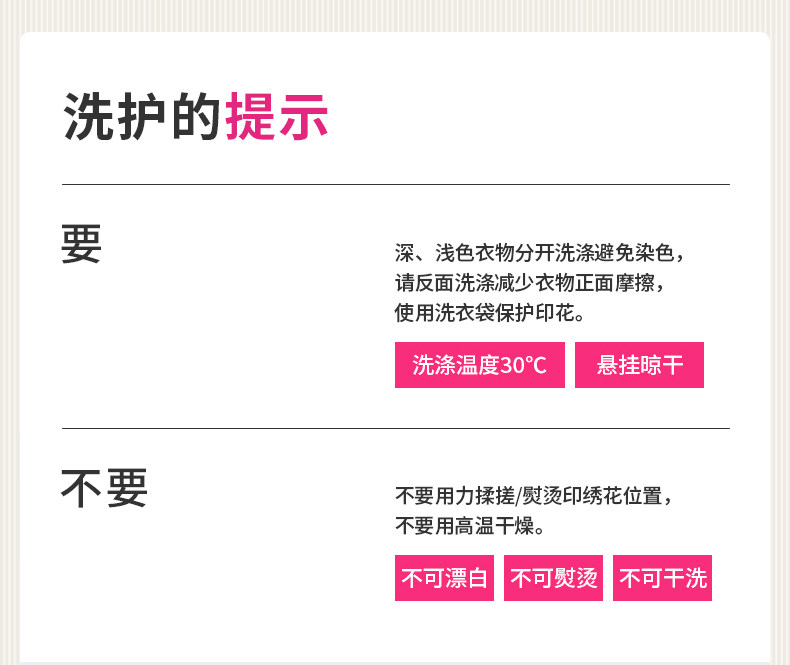 洗护的提示

要

深、浅色衣物分开洗涤避免染色，请反面洗涤减少衣物正面摩擦，使用洗衣袋保护印花。

洗涤温度30℃

悬挂晾干

不要

不要用力揉搓/熨烫印绣花位置，不要用高温干燥。

不可漂白

不可熨烫

不可干洗