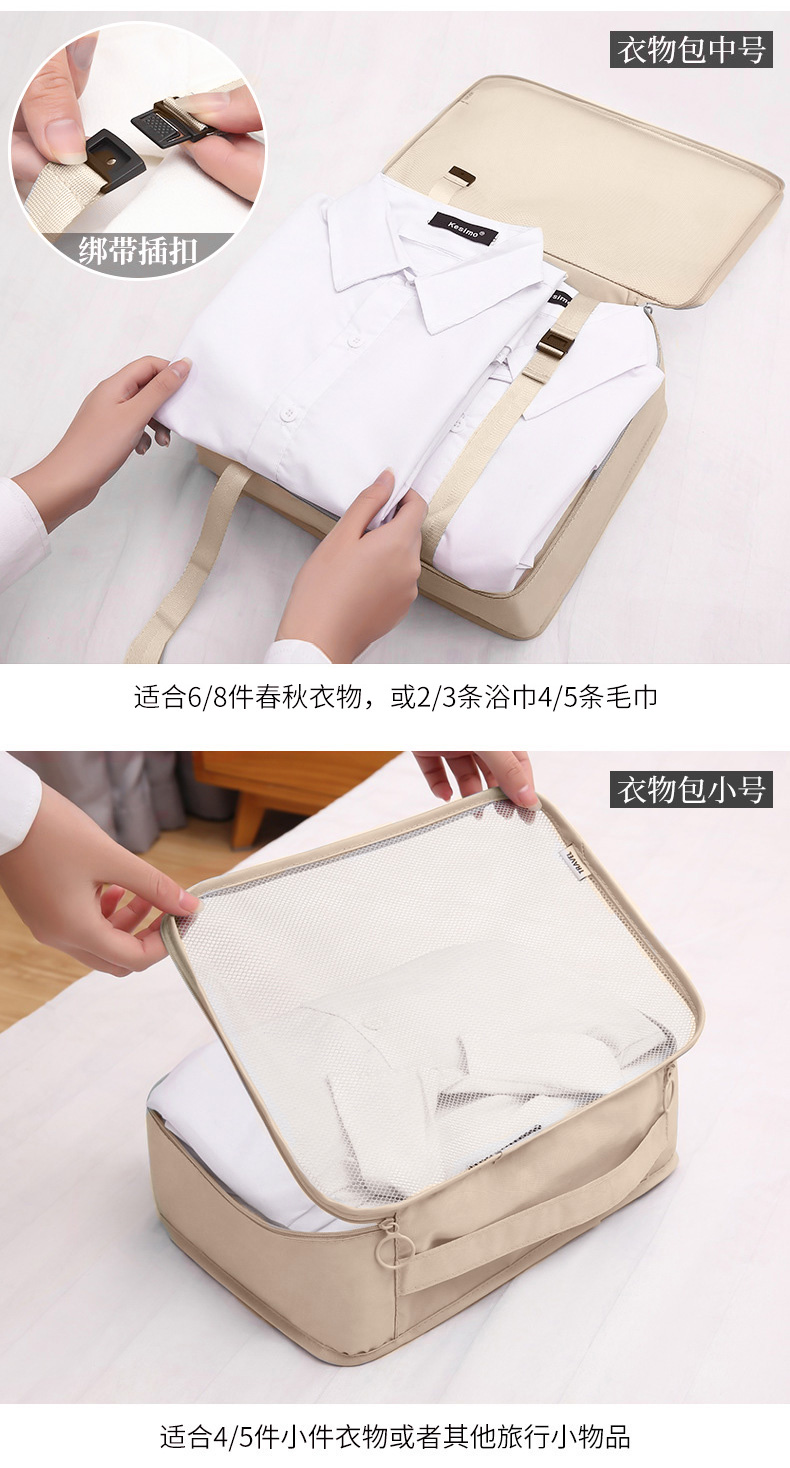 衣物包中号

绑带插扣

Kesimo®

适合6/8件春秋衣物，或2/3条浴巾4/5条毛巾

衣物包小号

TRAVEL

适合4/5件小件衣物或者其他旅行小物品