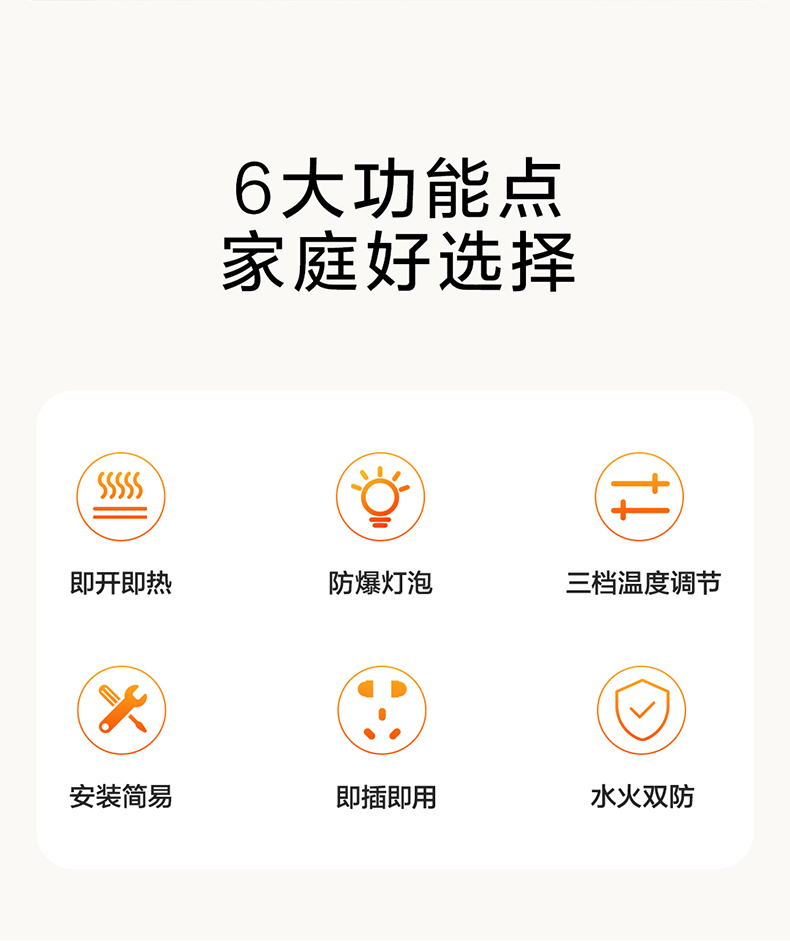 6大功能点
家庭好选择

即开即热

防爆灯泡

三档温度调节

安装简易

即插即用

水火双防