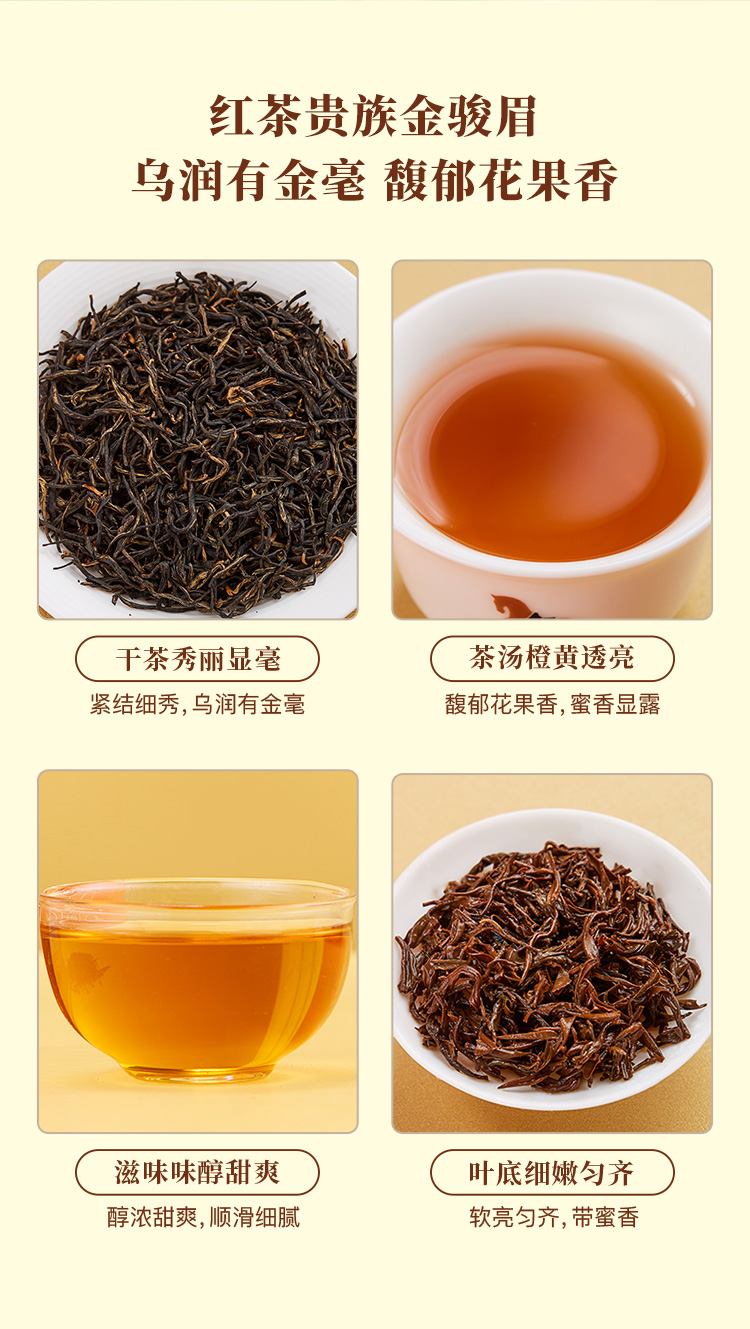 红茶贵族金骏眉
乌润有金毫 馥郁花果香

干茶秀丽显毫
紧结细秀，乌润有金毫

茶汤橙黄透亮
馥郁花果香，蜜香显露

滋味味醇甜爽
醇浓甜爽，顺滑细腻

叶底细嫩匀齐
软亮匀齐，带蜜香