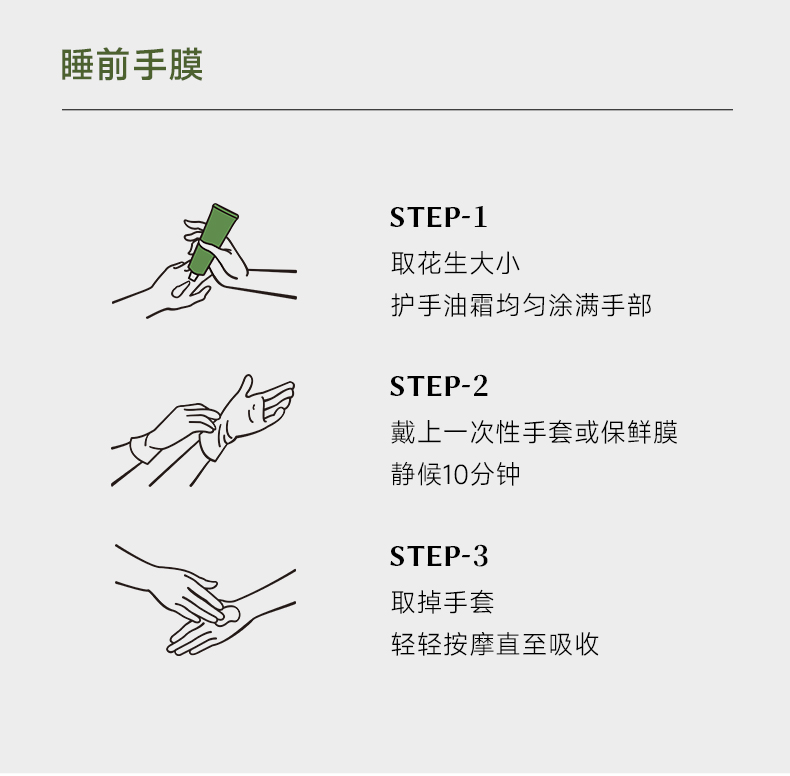 睡前手膜

STEP-1
取花生大小
护手油霜均匀涂满手部

STEP-2
戴上一次性手套或保鲜膜
静候10分钟

STEP-3
取掉手套
轻轻按摩直至吸收