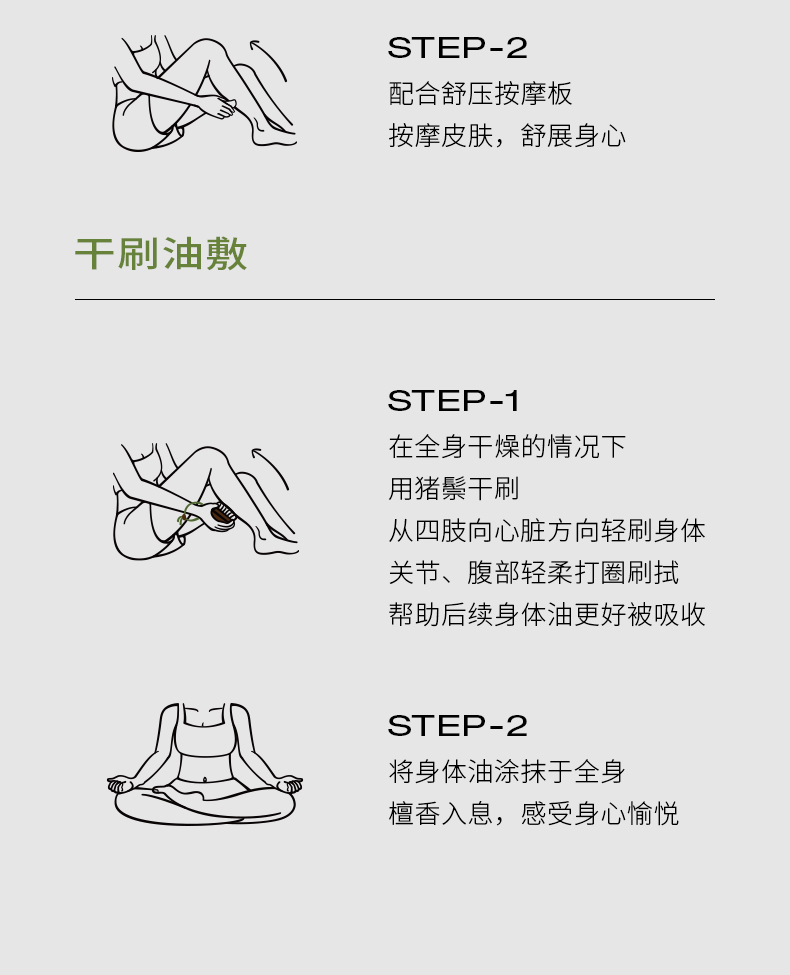 STEP-2
配合舒压按摩板
按摩皮肤，舒展身心

干刷油敷

STEP-1
在全身干燥的情况下
用猪鬃干刷
从四肢向心脏方向轻刷身体
关节、腹部轻柔打圈刷拭
帮助后续身体油更好被吸收

STEP-2
将身体油涂抹于全身
檀香入息，感受身心愉悦