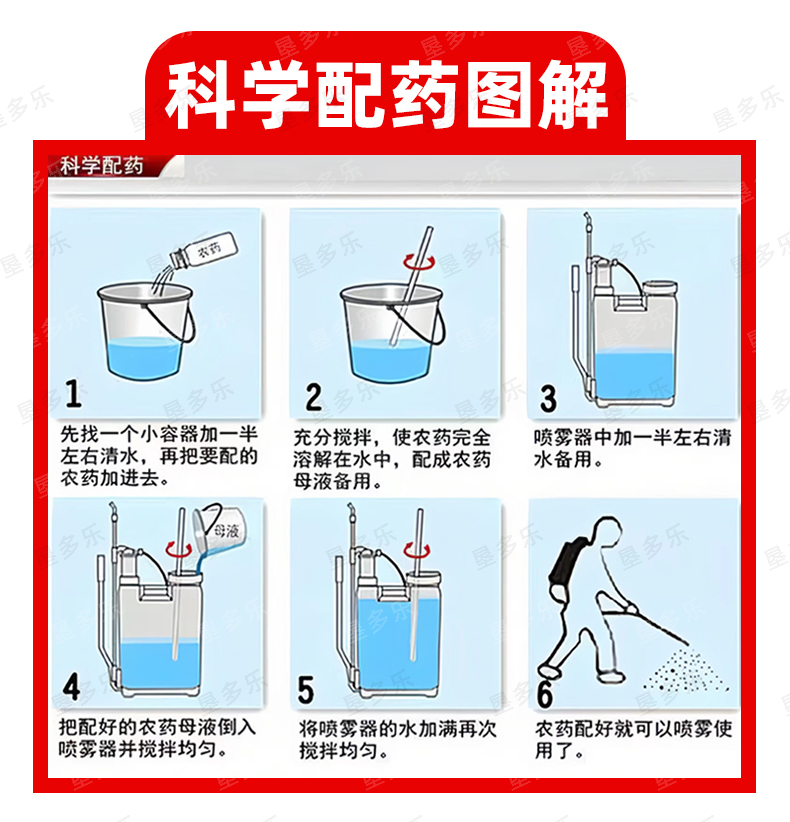 科学配药图解

科学配药

农药

1

先找一个小容器加一半左右清水，再把要配的农药加进去。

2

充分搅拌，使农药完全溶解在水中，配成农药母液备用。

3

喷雾器中加一半左右清水备用。

母液

4

把配好的农药母液倒入喷雾器并搅拌均匀。

5

将喷雾器的水加满再次搅拌均匀。

6

农药配好就可以喷雾使用了。

垦多乐