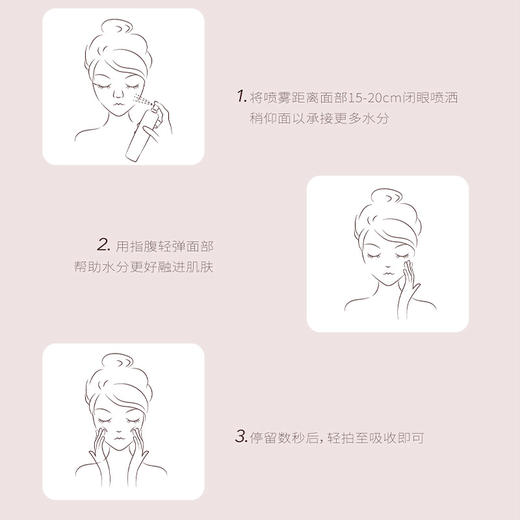 1. 将喷雾距离面部15-20cm闭眼喷洒
稍仰面以承接更多水分

2. 用指腹轻弹面部
帮助水分更好融进肌肤

3. 停留数秒后，轻拍至吸收即可