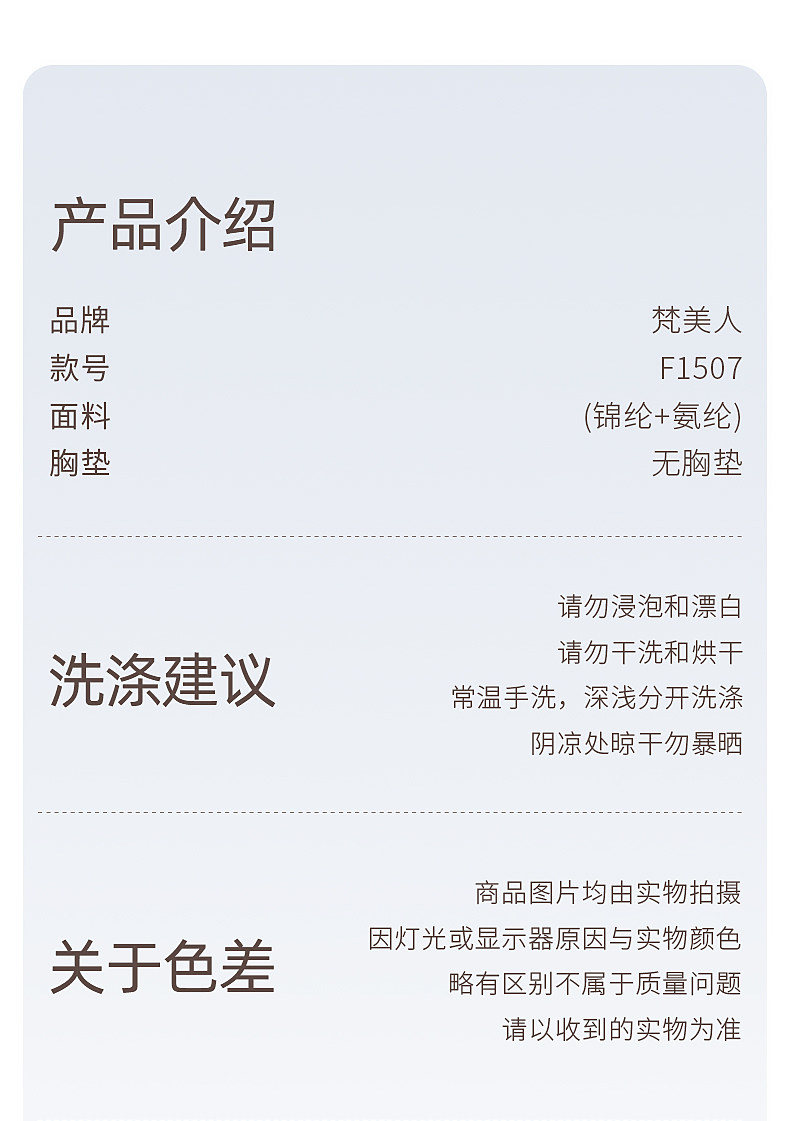 产品介绍

品牌 梵美人
款号 F1507
面料 (锦纶+氨纶)
胸垫 无胸垫

洗涤建议

请勿浸泡和漂白
请勿干洗和烘干
常温手洗，深浅分开洗涤
阴凉处晾干勿暴晒

关于色差

商品图片均由实物拍摄
因灯光或显示器原因与实物颜色
略有区别不属于质量问题
请以收到的实物为准