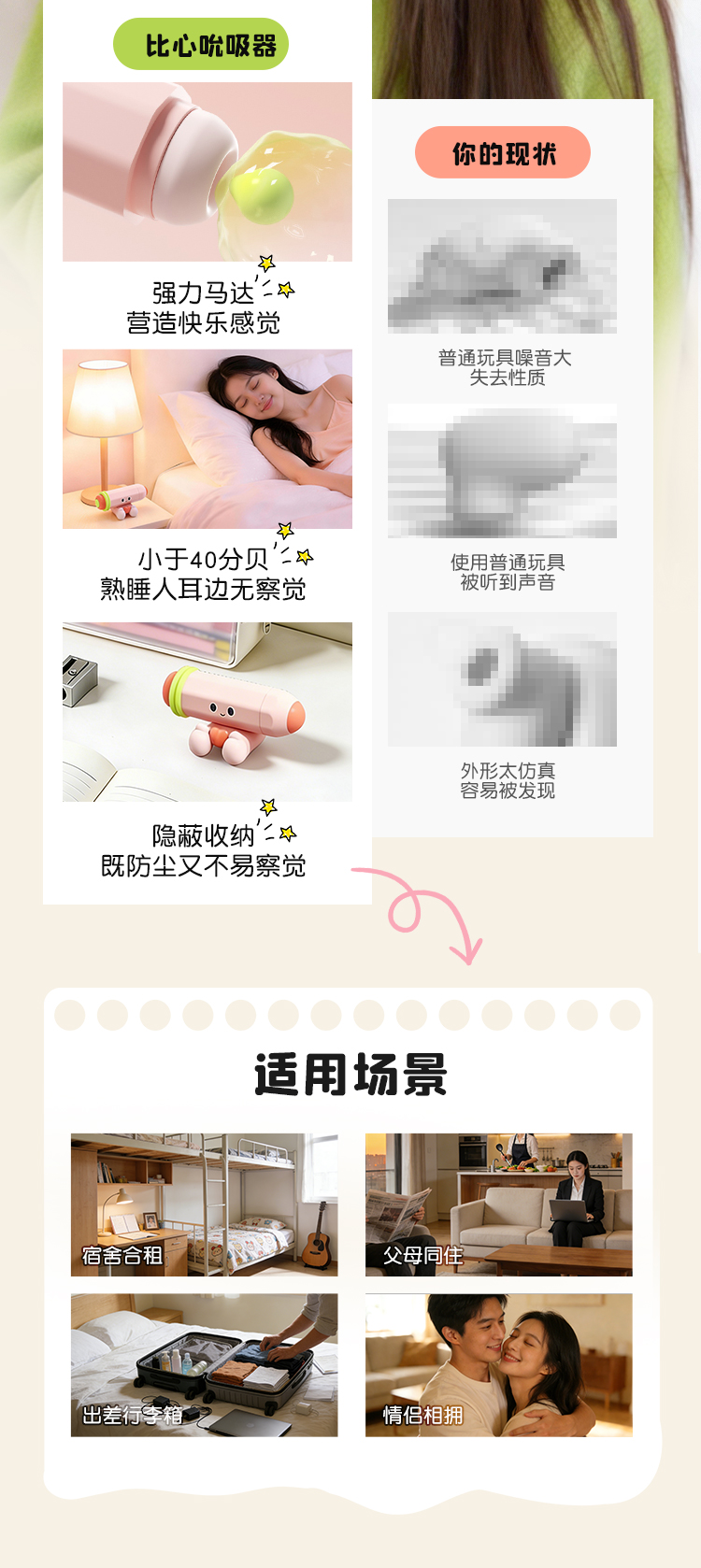 比心吮吸器

强力马达
营造快乐感觉

小于40分贝
熟睡人耳边无察觉

隐蔽收纳
既防尘又不易察觉

你的现状

普通玩具噪音大
失去性质

使用普通玩具
被听到声音

外形太仿真
容易被发现

适用场景

宿舍合租

父母同住

出差行李箱

情侣相拥