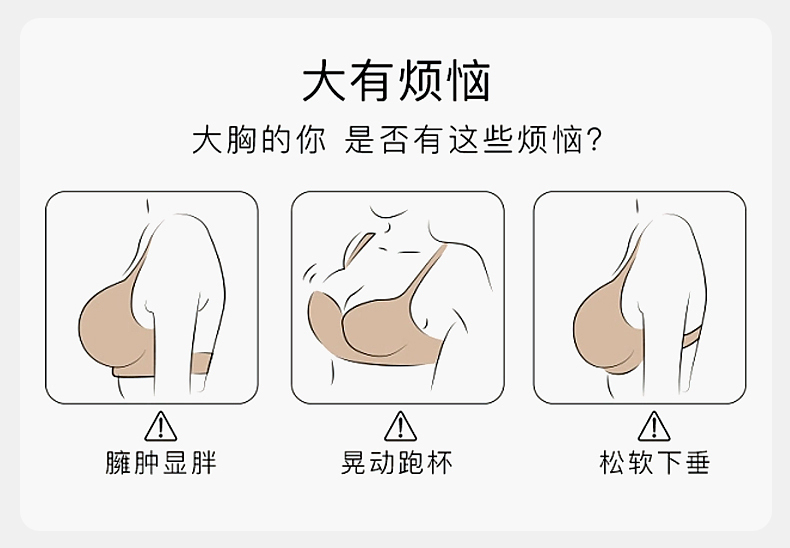 大有烦恼

大胸的你 是否有这些烦恼?

臃肿显胖

晃动跑杯

松软下垂