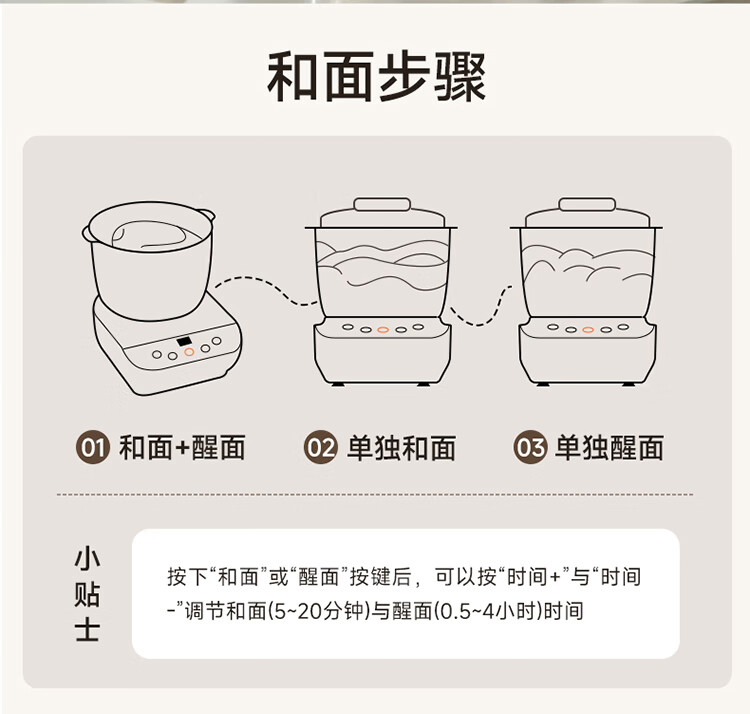 和面步骤

01 和面+醒面

02 单独和面

03 单独醒面

小贴士

按下“和面”或“醒面”按键后，可以按“时间+”与“时间-”调节和面(5~20分钟)与醒面(0.5~4小时)时间