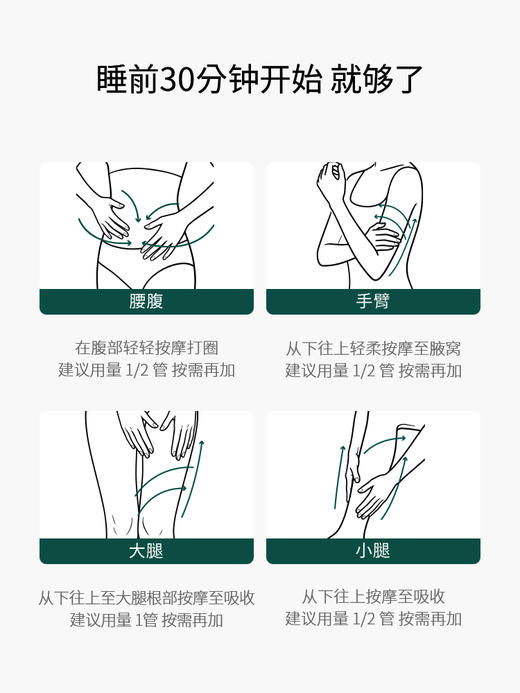 睡前30分钟开始 就够了

腰腹

在腹部轻轻按摩打圈
建议用量 1/2 管 按需再加

手臂

从下往上轻柔按摩至腋窝
建议用量 1/2 管 按需再加

大腿

从下往上至大腿根部按摩至吸收
建议用量 1管 按需再加

小腿

从下往上按摩至吸收
建议用量 1/2 管 按需再加