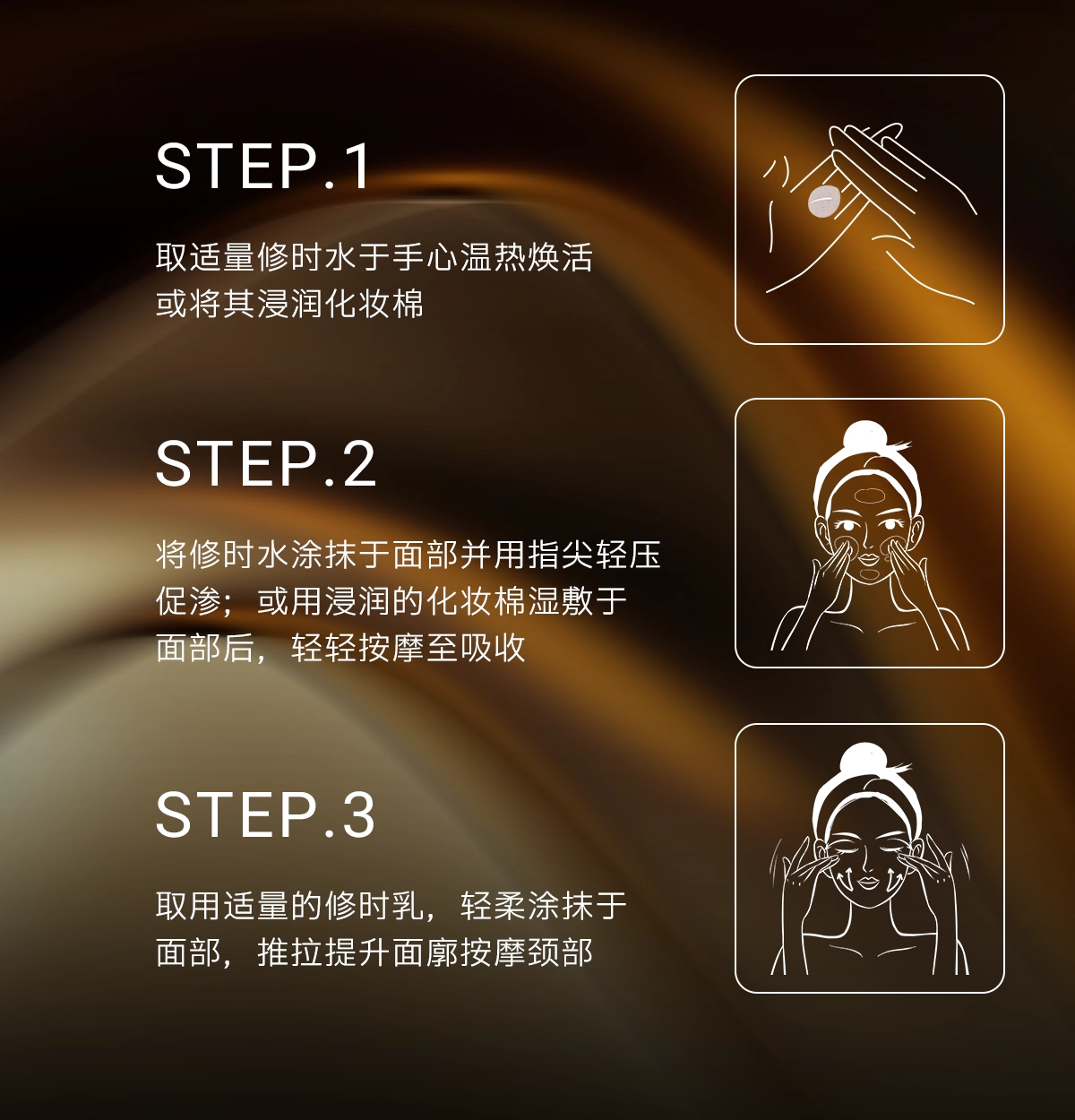 STEP.1

取适量修时水于手心温热焕活或将其浸润化妆棉

STEP.2

将修时水涂抹于面部并用指尖轻压促渗；或用浸润的化妆棉湿敷于面部后，轻轻按摩至吸收

STEP.3

取用适量的修时乳，轻柔涂抹于面部，推拉提升面廓按摩颈部