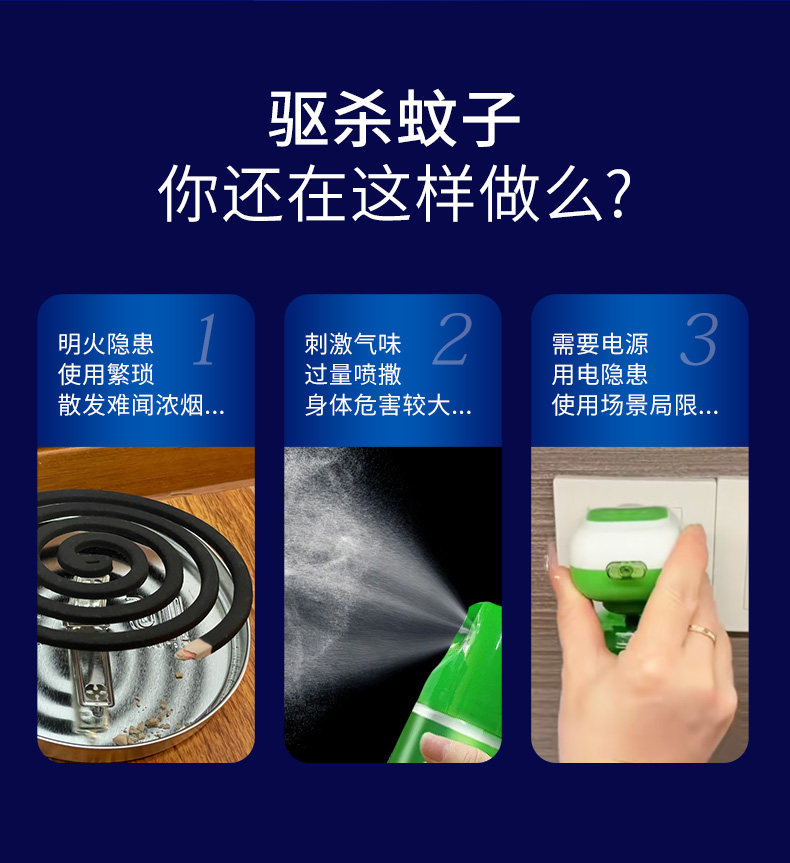 驱杀蚊子
你还在这样做么?

明火隐患
使用繁琐
散发难闻浓烟...
1

刺激气味
过量喷撒
身体危害较大...
2

需要电源
用电隐患
使用场景局限...
3