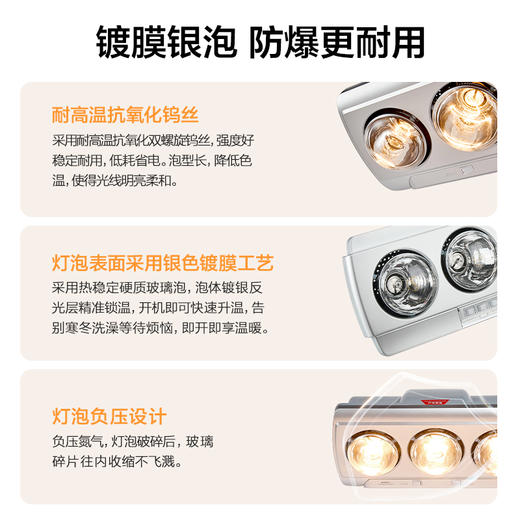 镀膜银泡 防爆更耐用

耐高温抗氧化钨丝
采用耐高温抗氧化双螺旋钨丝，强度好稳定耐用，低耗省电。泡型长，降低色温，使得光线明亮柔和。

灯泡表面采用银色镀膜工艺
采用热稳定硬质玻璃泡，泡体镀银反光层精准锁温，开机即可快速升温，告别寒冬洗澡等待烦恼，即开即享温暖。

灯泡负压设计
负压氮气，灯泡破碎后，玻璃碎片往内收缩不飞溅。