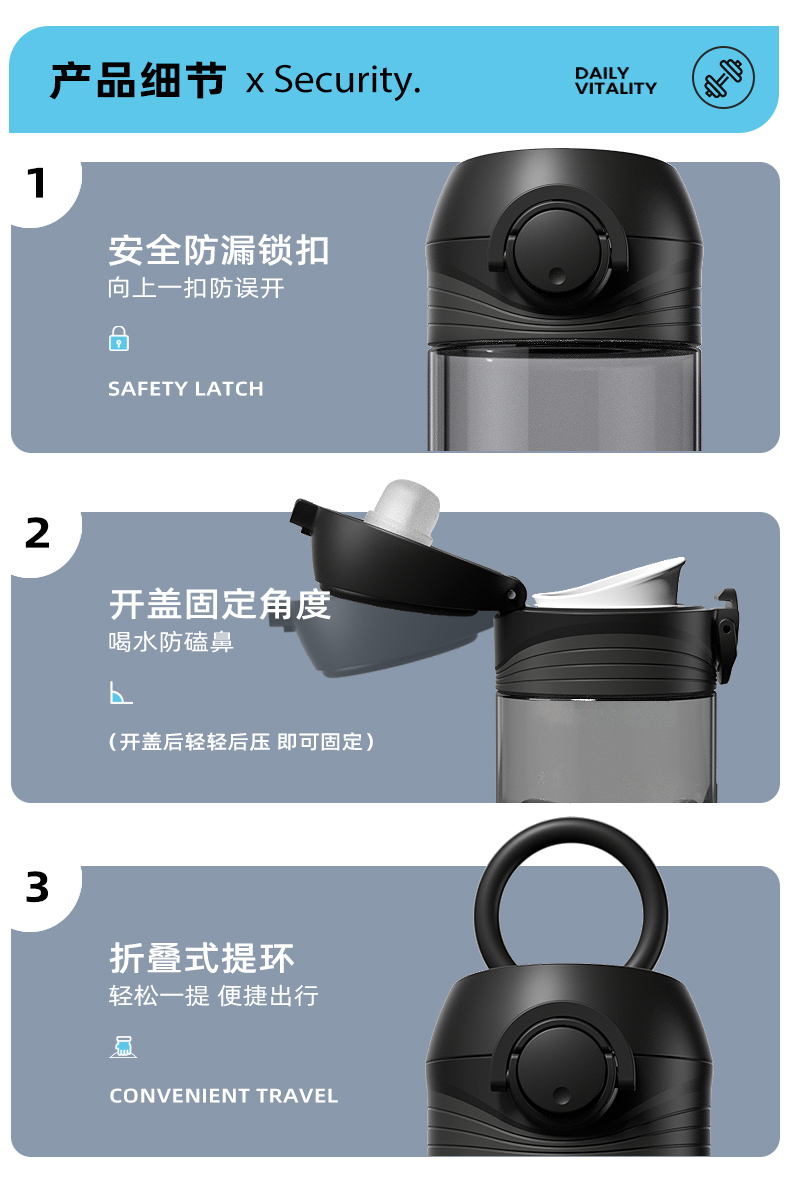 产品细节 x Security.

DAILY VITALITY

1

安全防漏锁扣

向上一扣防误开

SAFETY LATCH

2

开盖固定角度

喝水防磕鼻

（开盖后轻轻后压 即可固定）

3

折叠式提环

轻松一提 便捷出行

CONVENIENT TRAVEL