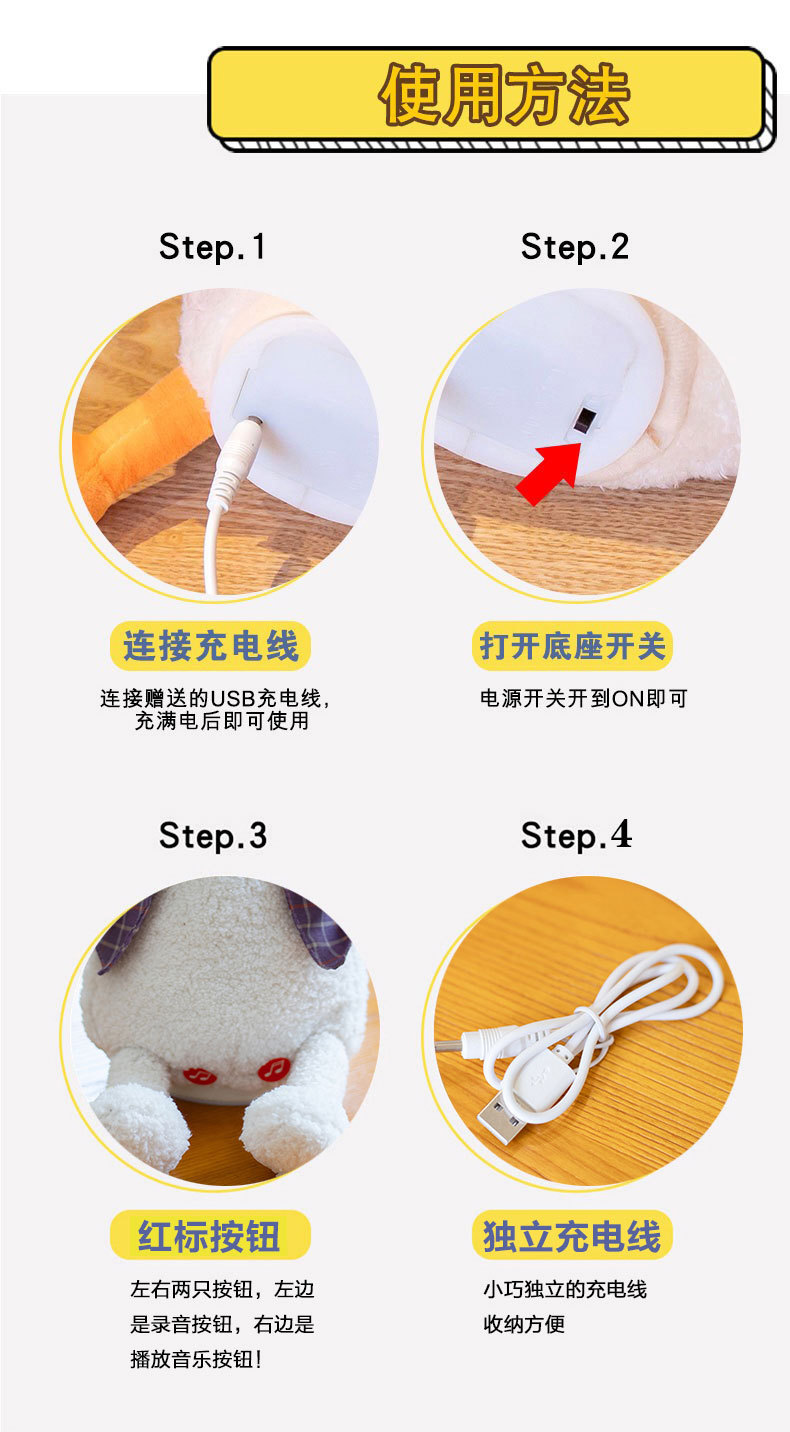 使用方法

Step.1

连接充电线

连接赠送的USB充电线，充满电后即可使用

Step.2

打开底座开关

电源开关开到ON即可

Step.3

红标按钮

左右两只按钮，左边是录音按钮，右边是播放音乐按钮！

Step.4

独立充电线

小巧独立的充电线收纳方便